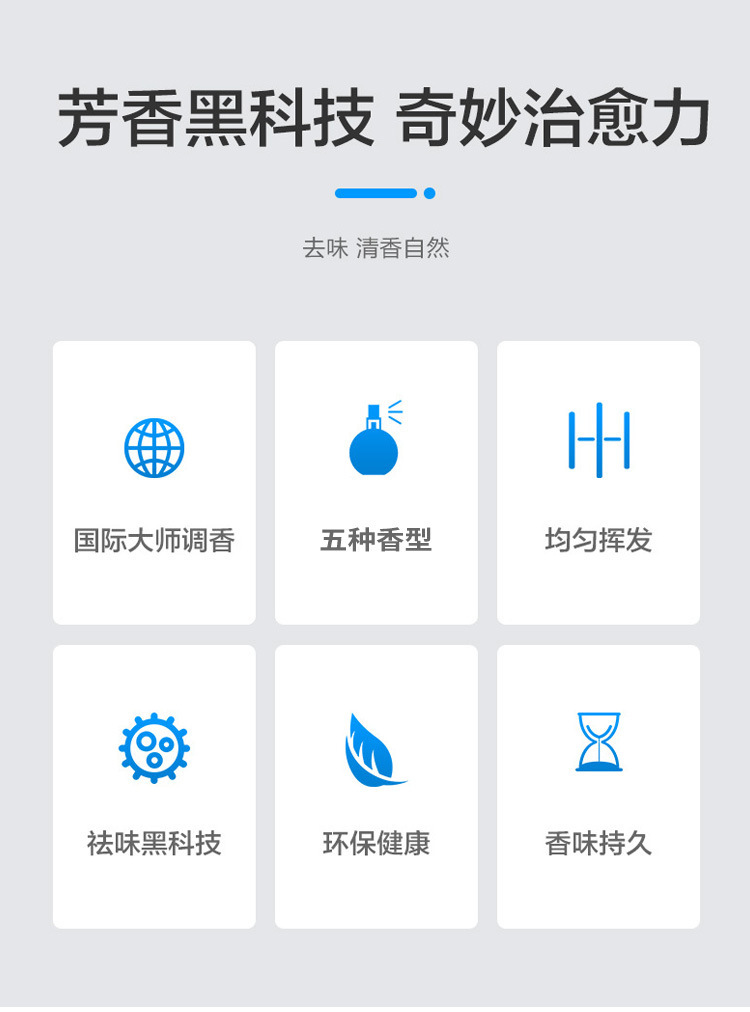 芳香黑科技 奇妙治愈力

去味 清香自然

国际大师调香

五种香型

均匀挥发

祛味黑科技

环保健康

香味持久