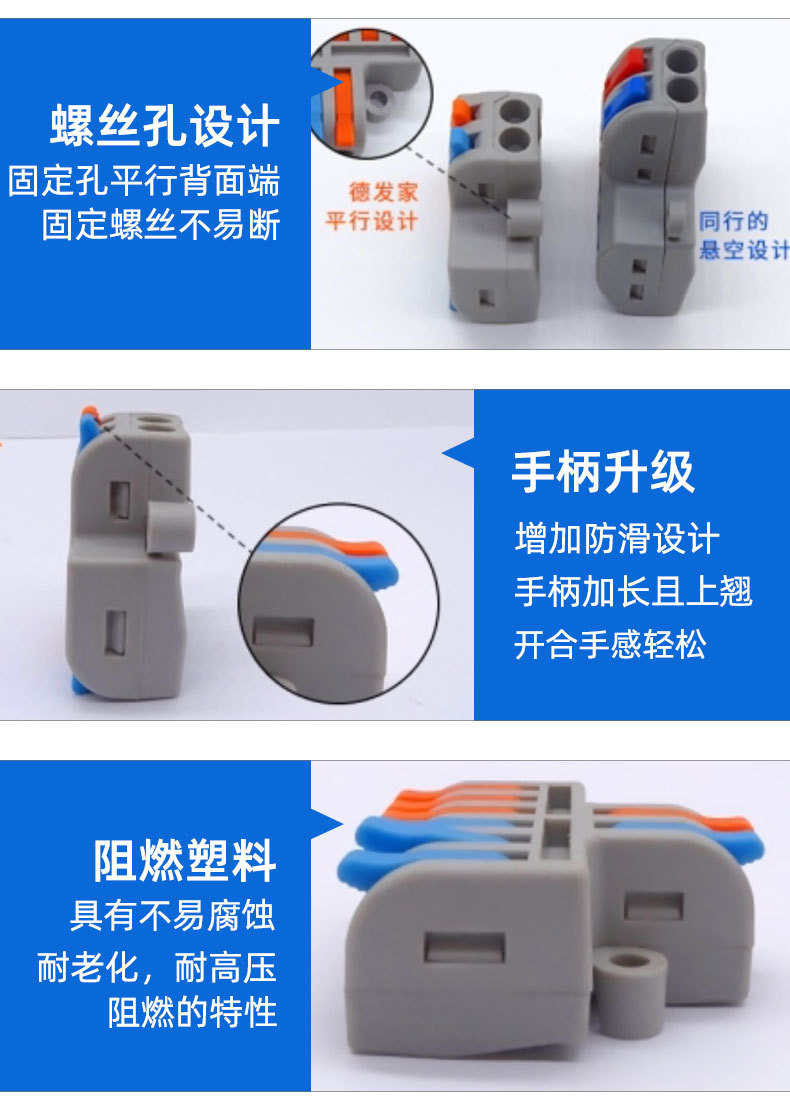 螺丝孔设计
固定孔平行背面端
固定螺丝不易断

德发家
平行设计

同行的
悬空设计

手柄升级
增加防滑设计
手柄加长且上翘
开合手感轻松

阻燃塑料
具有不易腐蚀
耐老化，耐高压
阻燃的特性