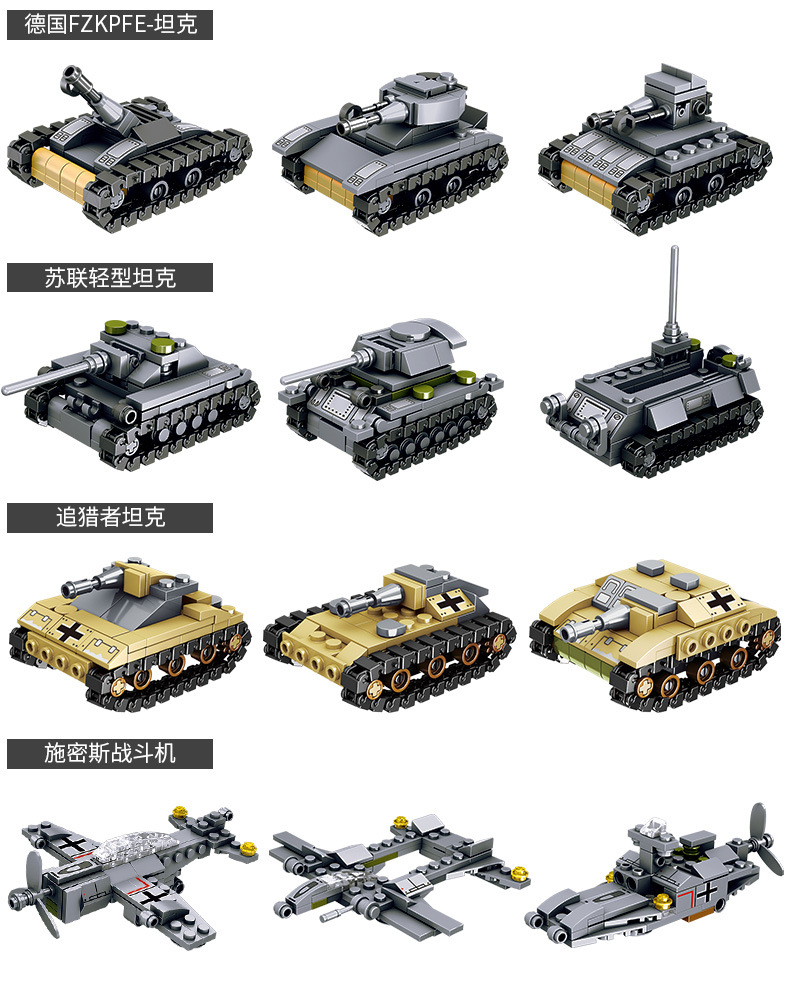 德国FZKPFE-坦克

苏联轻型坦克

追猎者坦克

施密斯战斗机