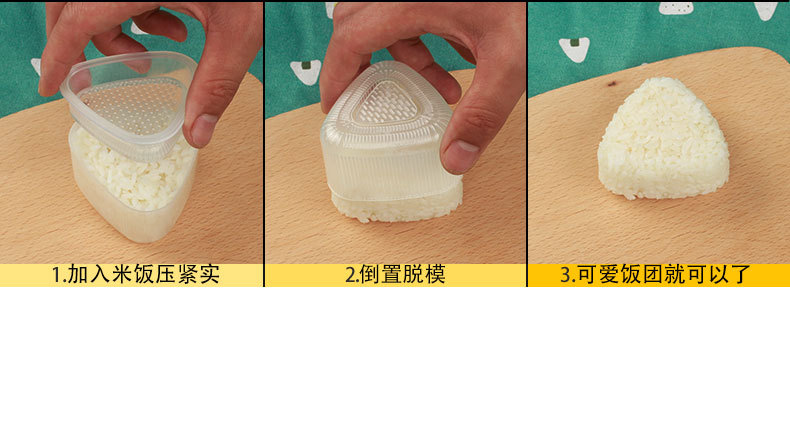 1.加入米饭压紧实

2.倒置脱模

3.可爱饭团就可以了