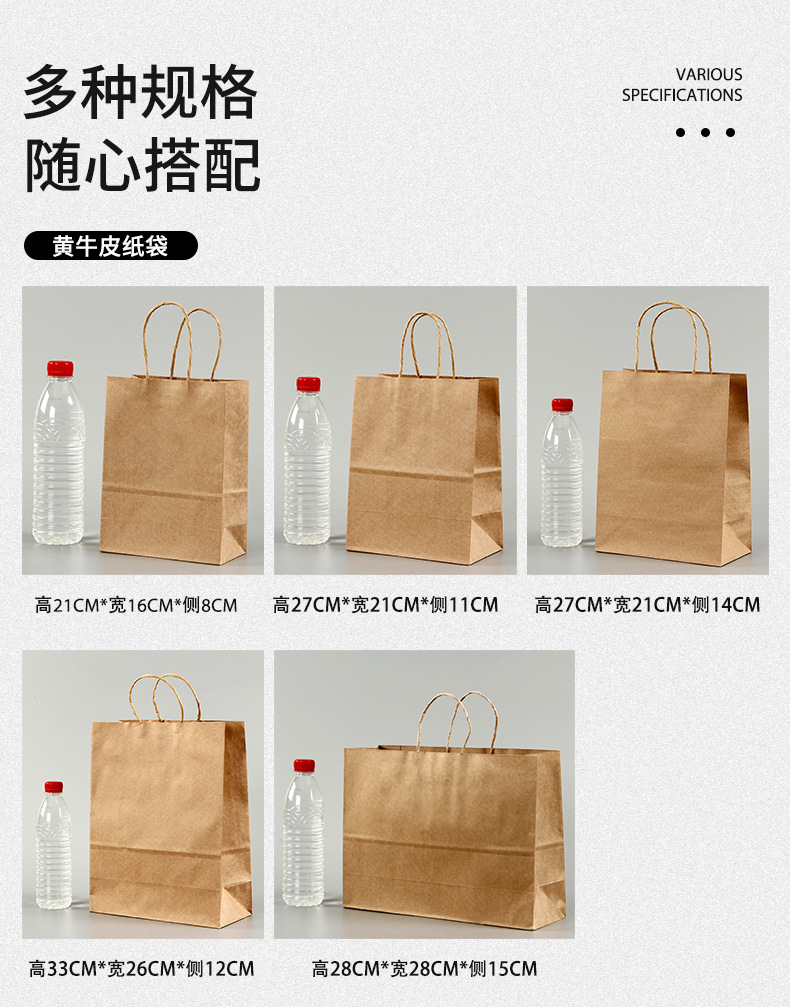 多种规格
随心搭配

VARIOUS
SPECIFICATIONS

黄牛皮纸袋

高21CM*宽16CM*侧8CM

高27CM*宽21CM*侧11CM

高27CM*宽21CM*侧14CM

高33CM*宽26CM*侧12CM

高28CM*宽28CM*侧15CM