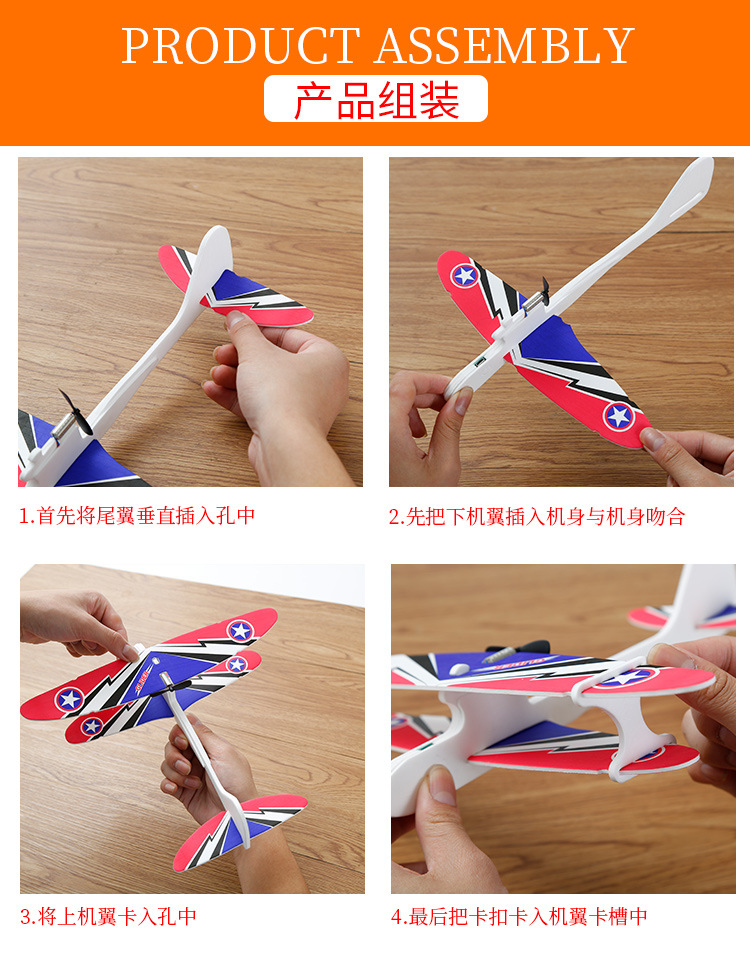 PRODUCT ASSEMBLY
产品组装

1.首先将尾翼垂直插入孔中

2.先把下机翼插入机身与机身吻合

3.将上机翼卡入孔中

4.最后把卡扣卡入机翼卡槽中