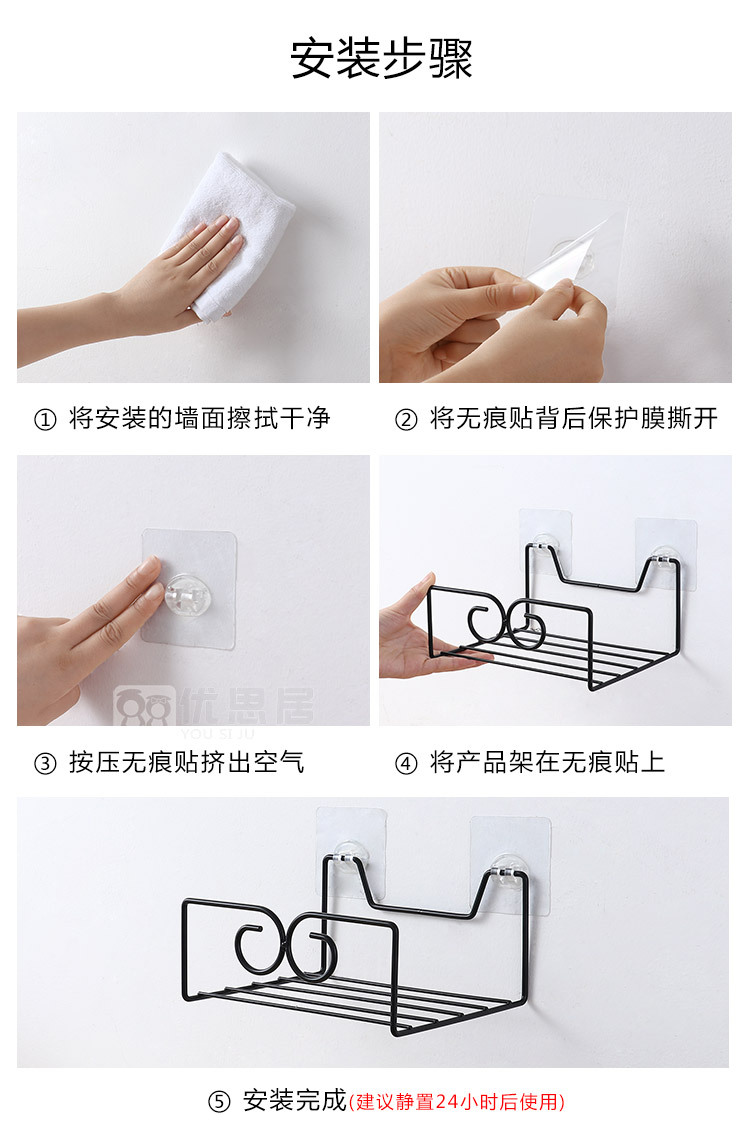 安装步骤

① 将安装的墙面擦拭干净

② 将无痕贴背后保护膜撕开

优思居
YOU SI JU

③ 按压无痕贴挤出空气

④ 将产品架在无痕贴上

⑤ 安装完成(建议静置24小时后使用)