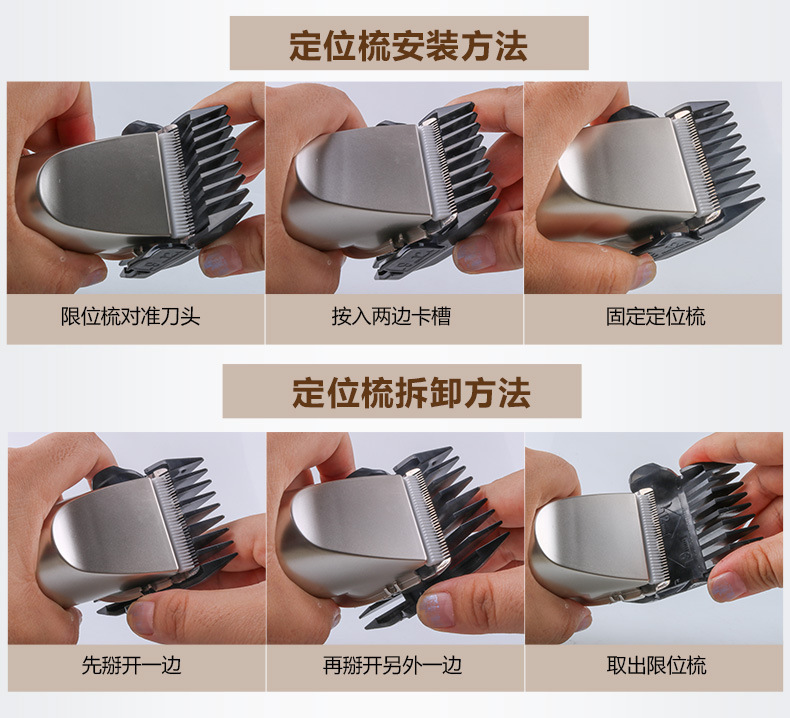 定位梳安装方法

限位梳对准刀头

按入两边卡槽

固定定位梳

定位梳拆卸方法

先掰开一边

再掰开另外一边

取出限位梳