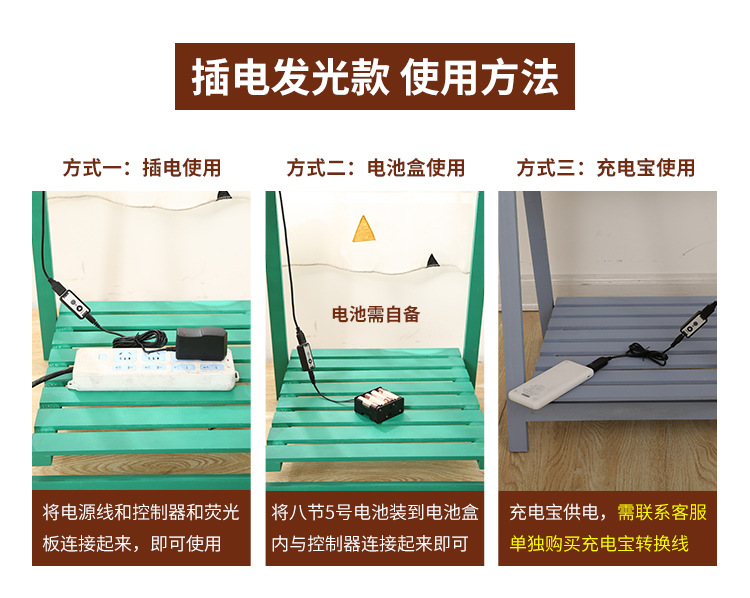 插电发光款 使用方法

方式一：插电使用

将电源线和控制器和荧光板连接起来，即可使用

方式二：电池盒使用

电池需自备

将八节5号电池装到电池盒内与控制器连接起来即可

方式三：充电宝使用

充电宝供电，需联系客服单独购买充电宝转换线