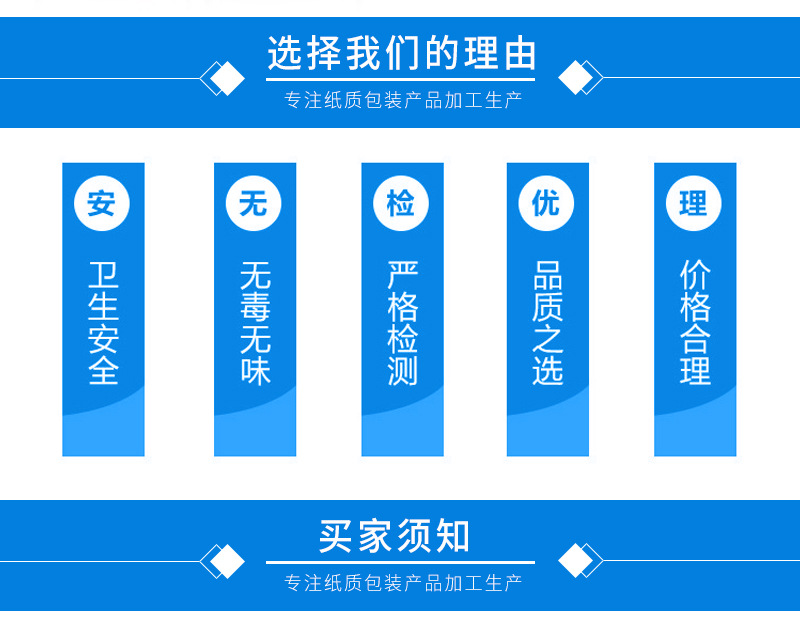 选择我们的理由

专注纸质包装产品加工生产

安

卫生安全

无

无毒无味

检

严格检测

优

品质之选

理

价格合理

买家须知

专注纸质包装产品加工生产