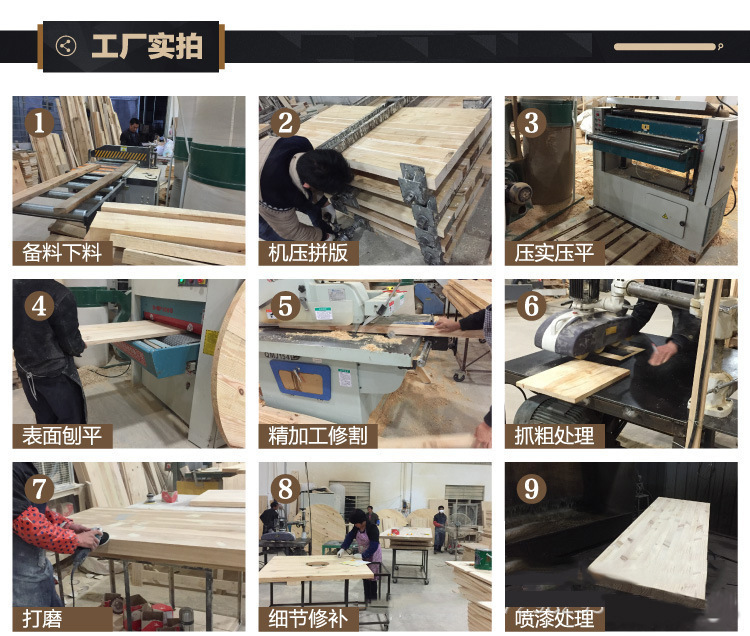 工厂实拍

1 备料下料

2 机压拼版

3 压实压平

4 表面刨平

5 精加工修割

6 抓粗处理

7 打磨

8 细节修补

9 喷漆处理