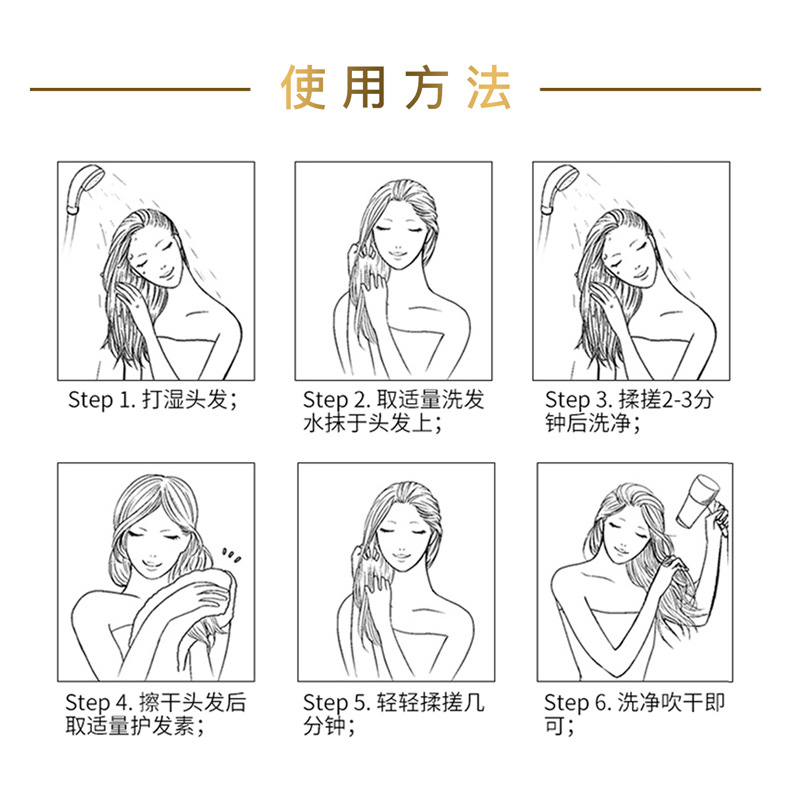 使用方法

Step 1. 打湿头发；

Step 2. 取适量洗发水抹于头发上；

Step 3. 揉搓2-3分钟后洗净；

Step 4. 擦干头发后取适量护发素；

Step 5. 轻轻揉搓几分钟；

Step 6. 洗净吹干即可；