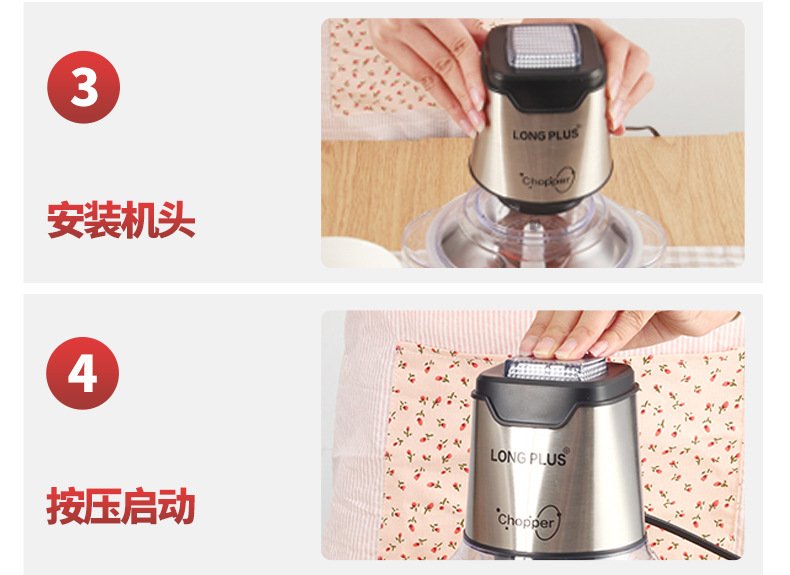 3

安装机头

LONG PLUS®

Chopper

4

按压启动

LONG PLUS®

Chopper