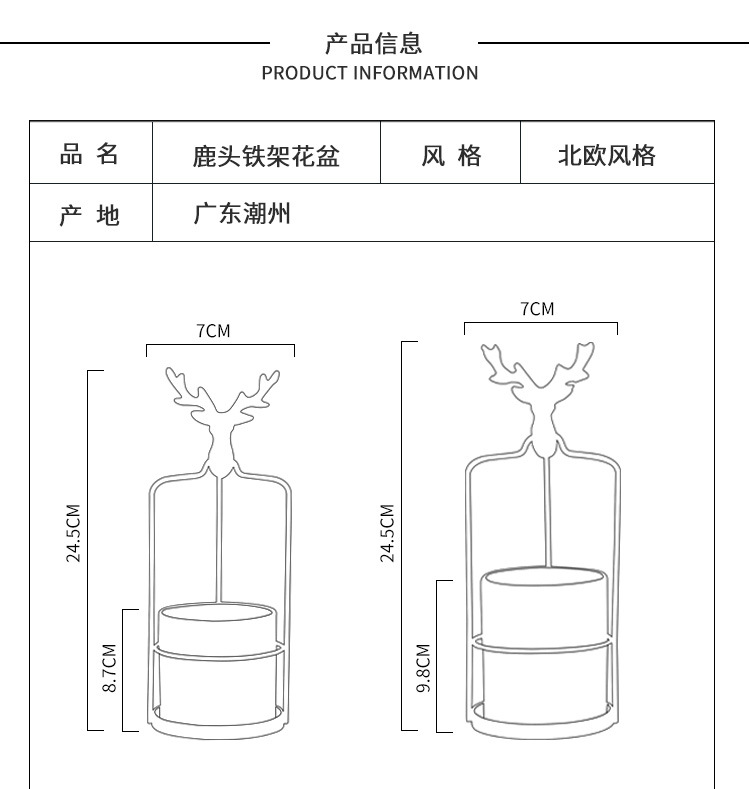 产品信息
PRODUCT INFORMATION

| 品 名 | 鹿头铁架花盆 | 风 格 | 北欧风格 |
|---|---|---|---|
| 产 地 | 广东潮州 | | |

7CM
24.5CM
8.7CM

7CM
24.5CM
9.8CM