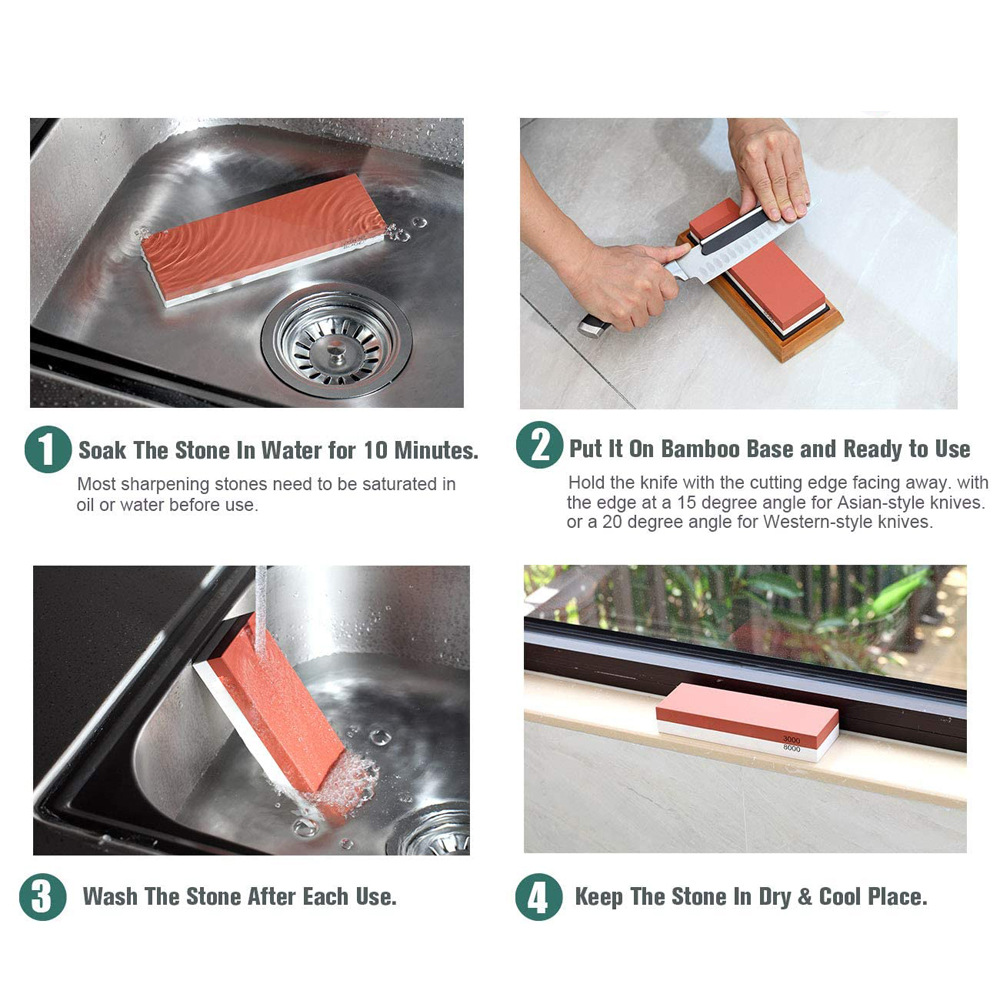 1 Soak The Stone In Water for 10 Minutes.

Most sharpening stones need to be saturated in oil or water before use.

2 Put It On Bamboo Base and Ready to Use

Hold the knife with the cutting edge facing away. with the edge at a 15 degree angle for Asian-style knives. or a 20 degree angle for Western-style knives.

3 Wash The Stone After Each Use.

3000
8000

4 Keep The Stone In Dry & Cool Place.