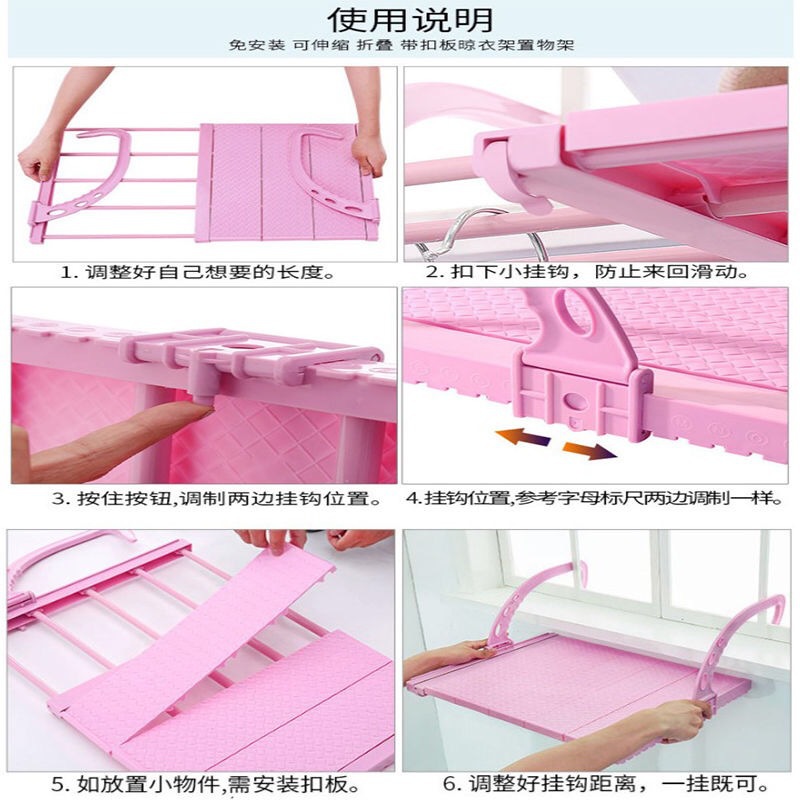 使用说明

免安装 可伸缩 折叠 带扣板晾衣架置物架

1. 调整好自己想要的长度。

2. 扣下小挂钩，防止来回滑动。

3. 按住按钮,调制两边挂钩位置。

4.挂钩位置,参考字母标尺两边调制一样。

5. 如放置小物件,需安装扣板。

6. 调整好挂钩距离，一挂既可。