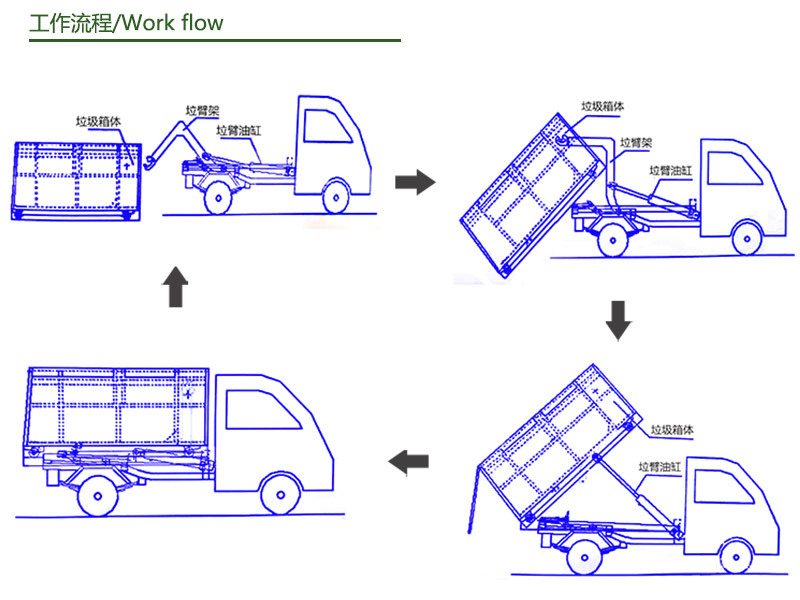 工作流程/Work flow

垃圾箱体
垃臂架
垃臂油缸

垃圾箱体
垃臂架
垃臂油缸

垃圾箱体
垃臂油缸