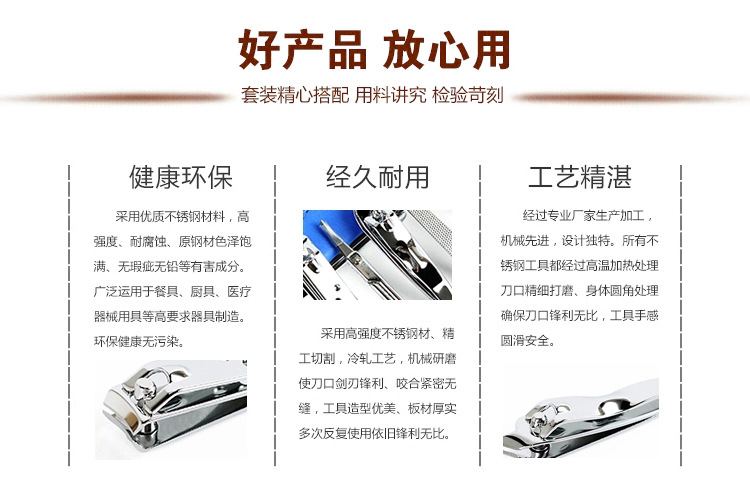 好产品 放心用

套装精心搭配 用料讲究 检验苛刻

健康环保

采用优质不锈钢材料，高强度、耐腐蚀、原钢材色泽饱满、无瑕疵无铅等有害成分。广泛运用于餐具、厨具、医疗器械用具等高要求器具制造。环保健康无污染。

经久耐用

采用高强度不锈钢材、精工切割，冷轧工艺，机械研磨使刀口剑刃锋利、咬合紧密无缝，工具造型优美、板材厚实多次反复使用依旧锋利无比。

工艺精湛

经过专业厂家生产加工，机械先进，设计独特。所有不锈钢工具都经过高温加热处理刀口精细打磨、身体圆角处理确保刀口锋利无比，工具手感圆滑安全。