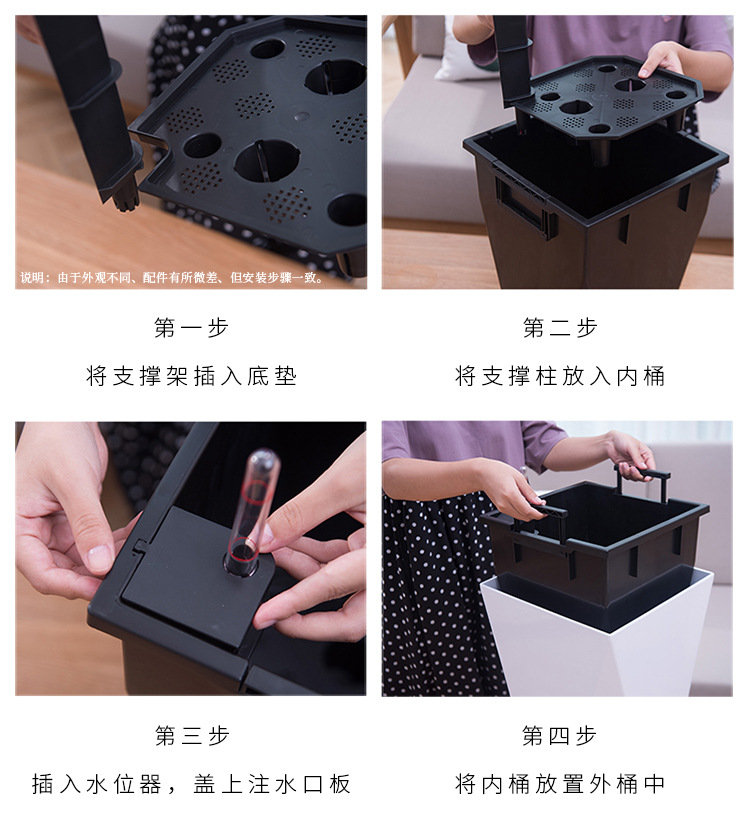 说明：由于外观不同、配件有所微差、但安装步骤一致。

第一步

将支撑架插入底垫

第二步

将支撑柱放入内桶

第三步

插入水位器，盖上注水口板

第四步

将内桶放置外桶中