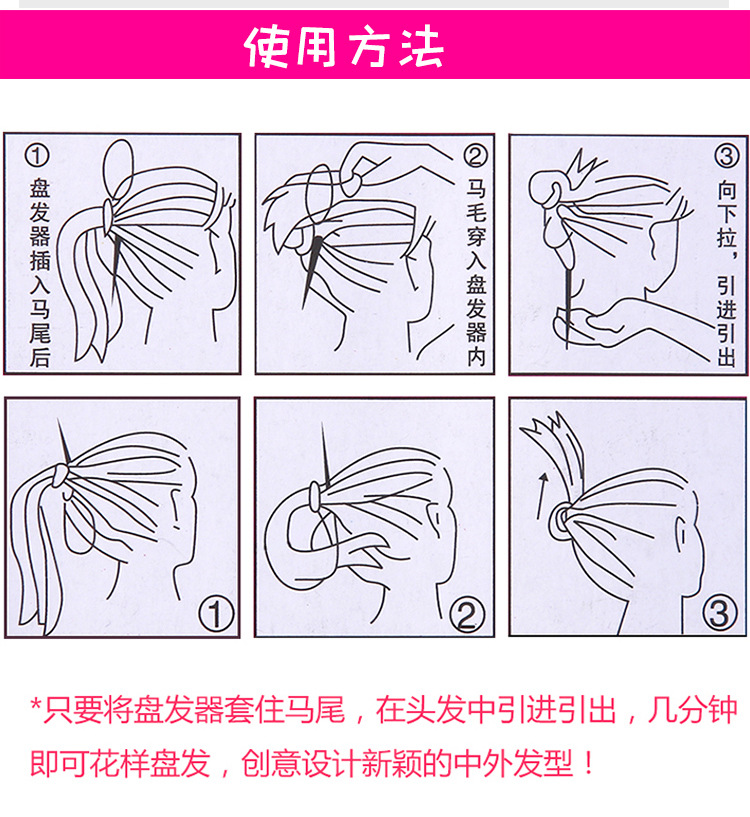 使用方法

① 盘发器插入马尾后

② 马毛穿入盘发器内

③ 向下拉，引进引出

①

②

③

*只要将盘发器套住马尾，在头发中引进引出，几分钟即可花样盘发，创意设计新颖的中外发型！