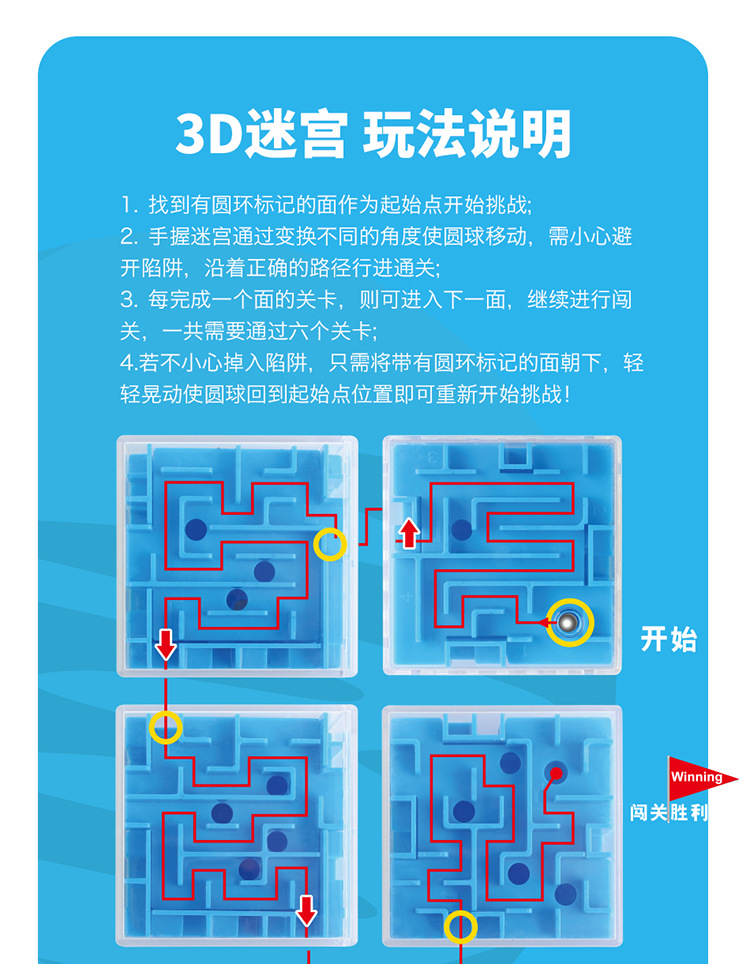 3D迷宫 玩法说明

1. 找到有圆环标记的面作为起始点开始挑战;
2. 手握迷宫通过变换不同的角度使圆球移动，需小心避开陷阱，沿着正确的路径行进通关;
3. 每完成一个面的关卡，则可进入下一面，继续进行闯关，一共需要通过六个关卡;
4.若不小心掉入陷阱，只需将带有圆环标记的面朝下，轻轻晃动使圆球回到起始点位置即可重新开始挑战！

开始

Winning
闯关胜利