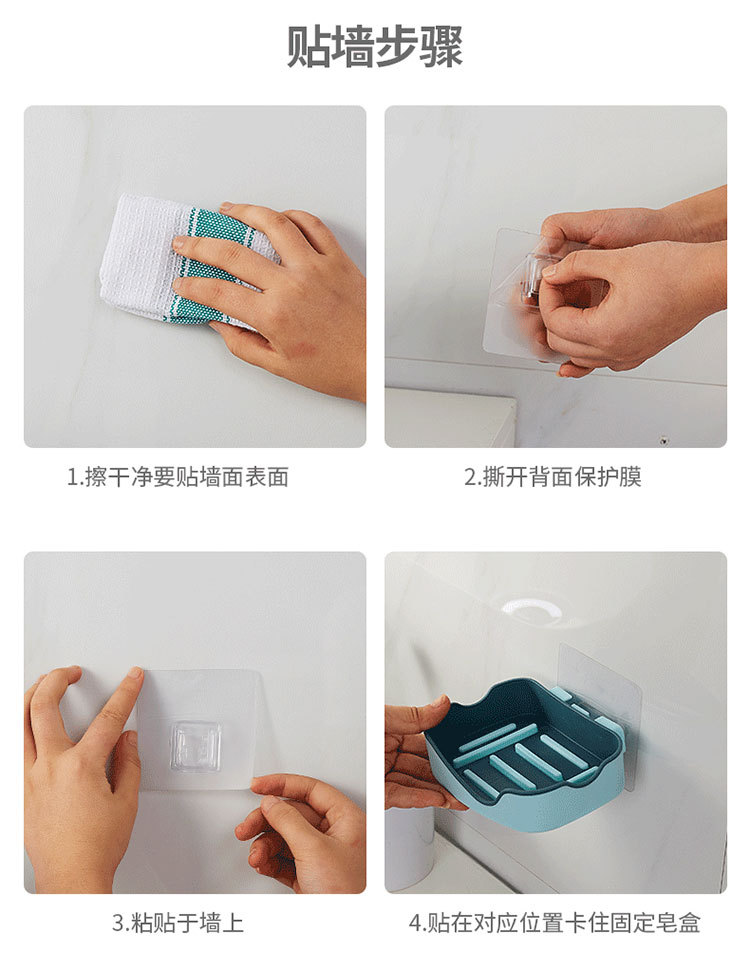 贴墙步骤

1.擦干净要贴墙面表面

2.撕开背面保护膜

3.粘贴于墙上

4.贴在对应位置卡住固定皂盒