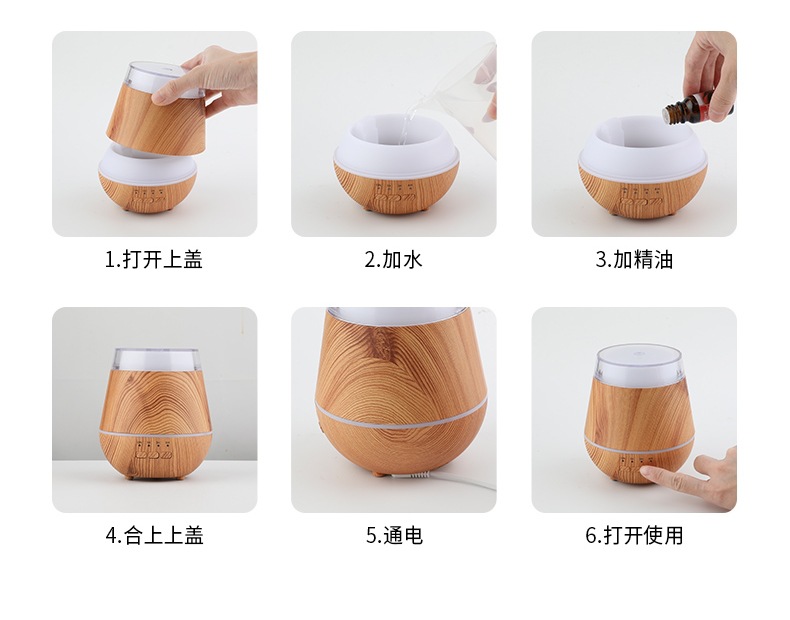 1.打开上盖

2.加水

3.加精油

4.合上上盖

5.通电

6.打开使用