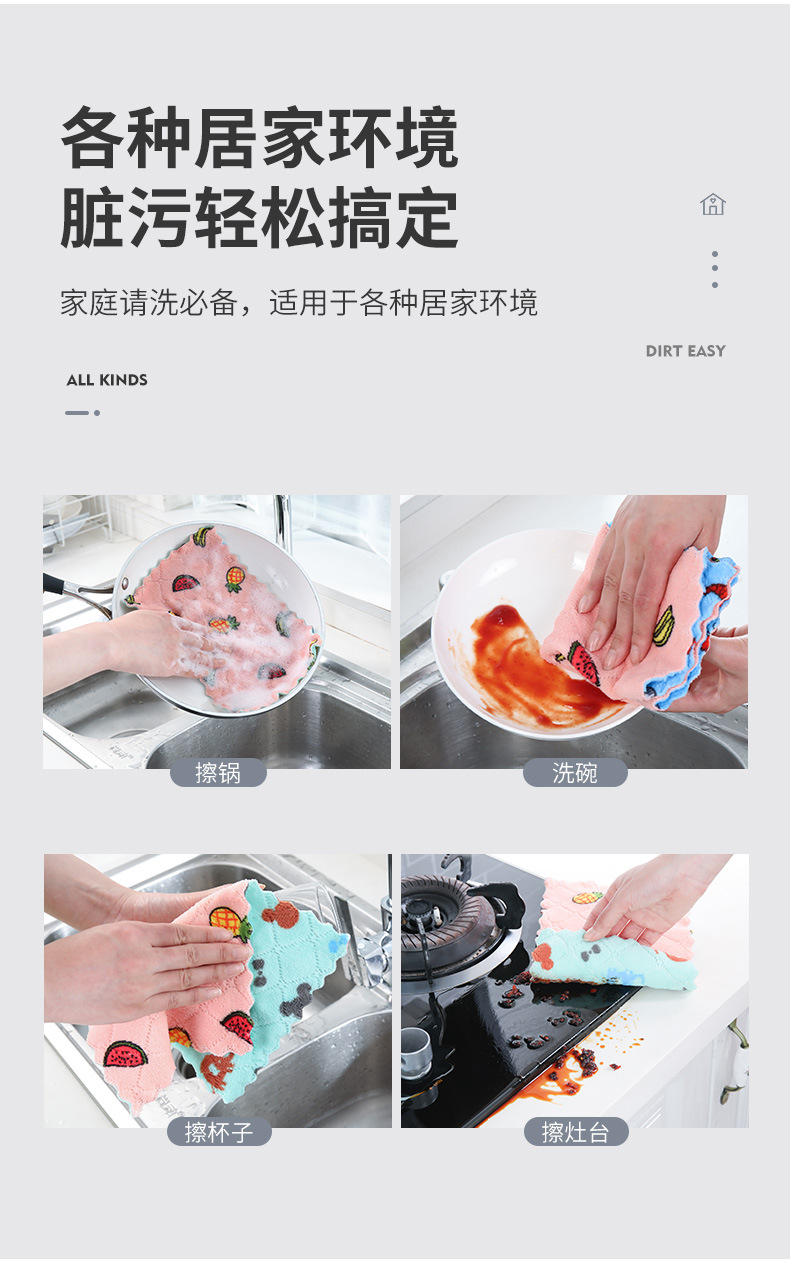 各种居家环境
脏污轻松搞定

家庭请洗必备，适用于各种居家环境

DIRT EASY

ALL KINDS

擦锅

洗碗

擦杯子

擦灶台