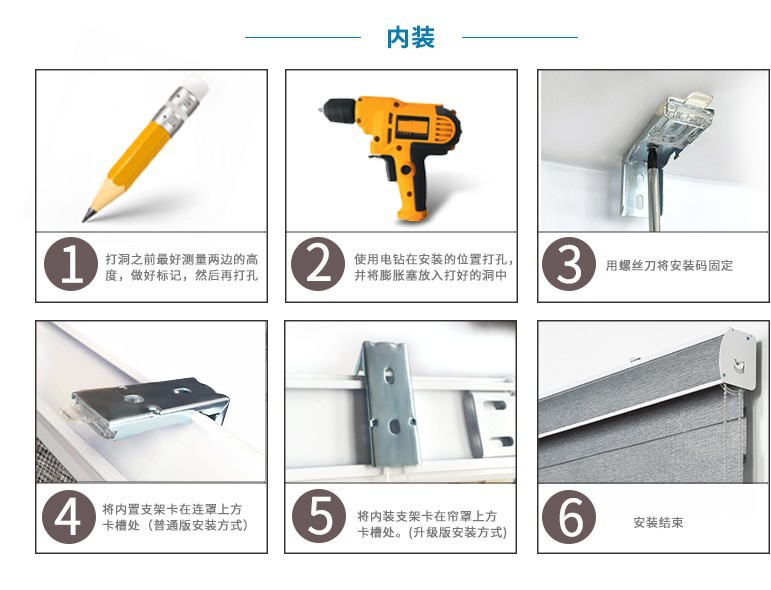 内装

1 打洞之前最好测量两边的高度，做好标记，然后再打孔

2 使用电钻在安装的位置打孔，并将膨胀塞放入打好的洞中

3 用螺丝刀将安装码固定

4 将内置支架卡在连罩上方卡槽处（普通版安装方式）

5 将内装支架卡在帘罩上方卡槽处。(升级版安装方式)

6 安装结束