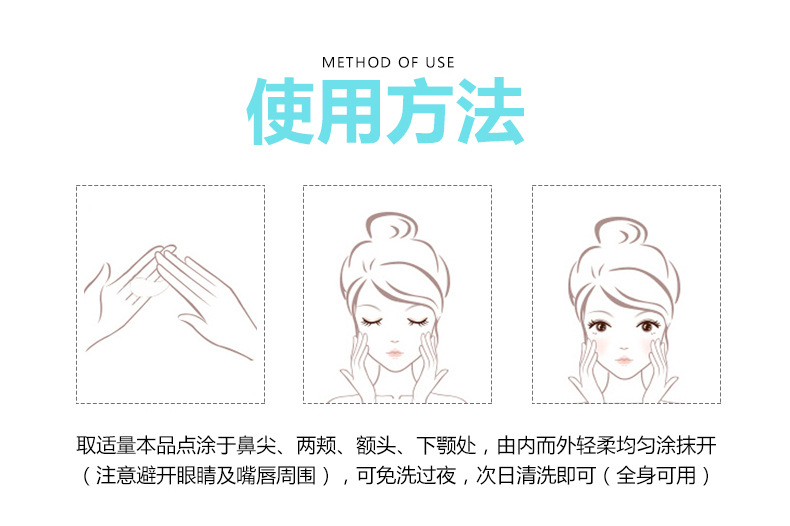 METHOD OF USE

使用方法

取适量本品点涂于鼻尖、两颊、额头、下颚处，由内而外轻柔均匀涂抹开（注意避开眼睛及嘴唇周围），可免洗过夜，次日清洗即可（全身可用）