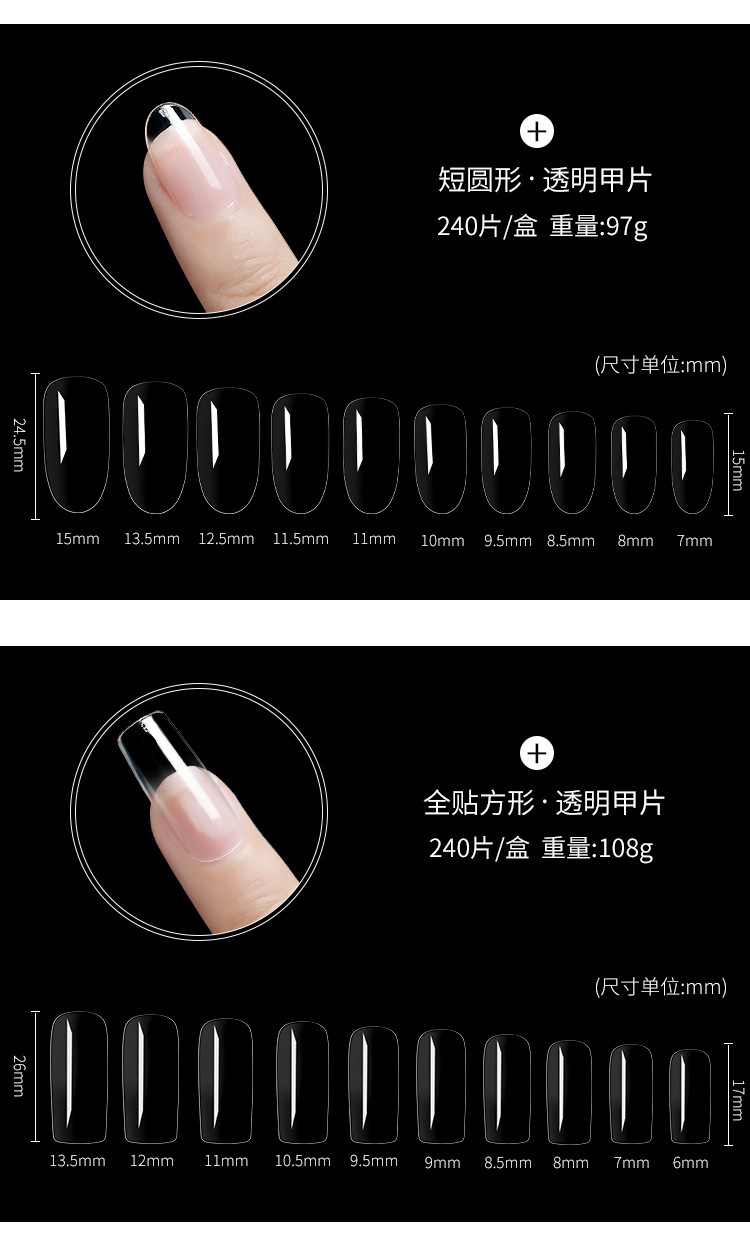 +
短圆形 · 透明甲片
240片/盒 重量:97g

(尺寸单位:mm)

24.5mm

15mm

15mm 13.5mm 12.5mm 11.5mm 11mm 10mm 9.5mm 8.5mm 8mm 7mm

+
全贴方形 · 透明甲片
240片/盒 重量:108g

(尺寸单位:mm)

26mm

17mm

13.5mm 12mm 11mm 10.5mm 9.5mm 9mm 8.5mm 8mm 7mm 6mm