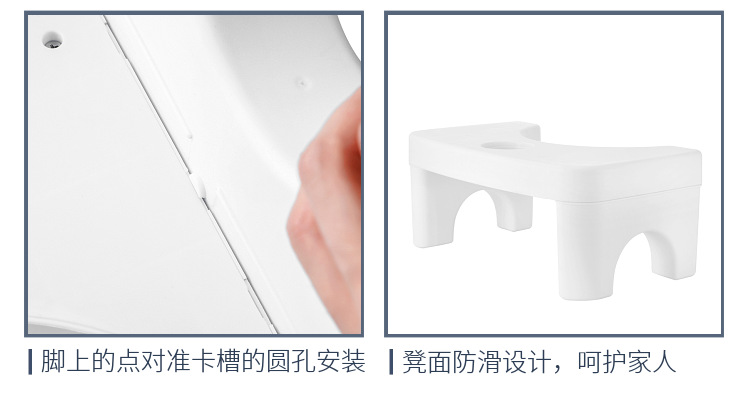 脚上的点对准卡槽的圆孔安装

凳面防滑设计，呵护家人