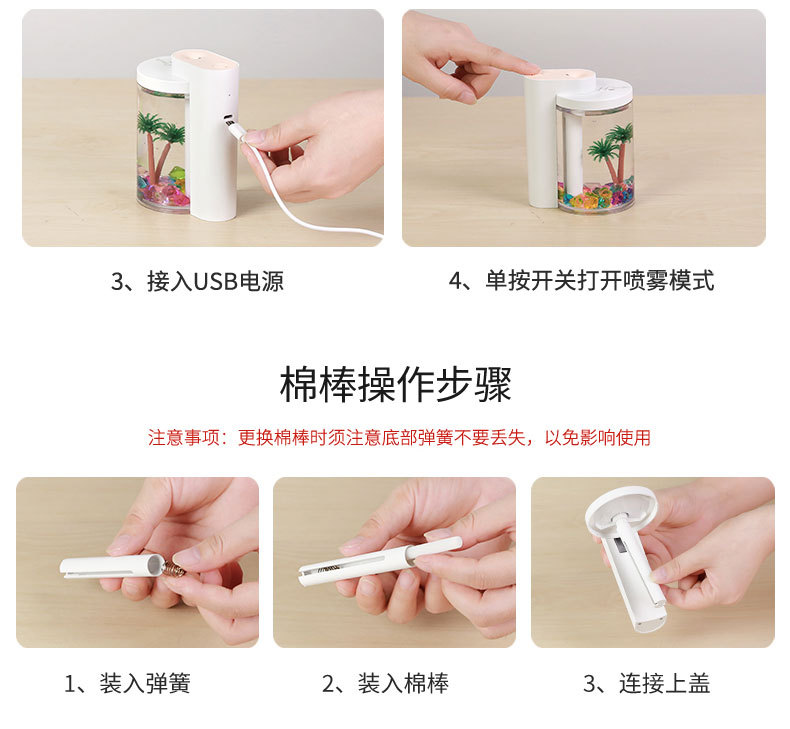 3、接入USB电源

4、单按开关打开喷雾模式

棉棒操作步骤

注意事项：更换棉棒时须注意底部弹簧不要丢失，以免影响使用

1、装入弹簧

2、装入棉棒

3、连接上盖