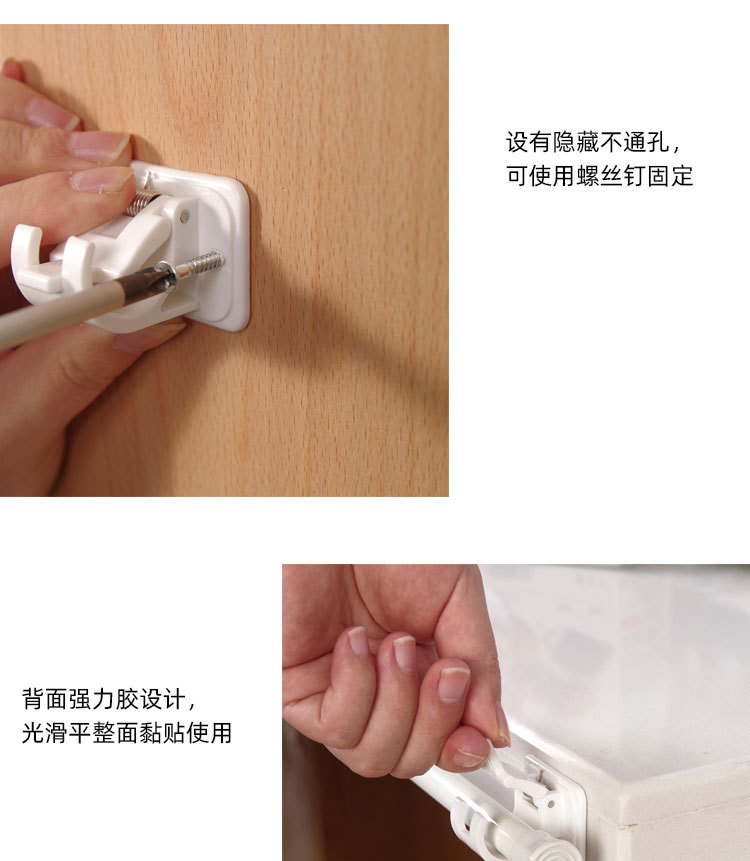 设有隐藏不通孔，
可使用螺丝钉固定

背面强力胶设计，
光滑平整面黏贴使用