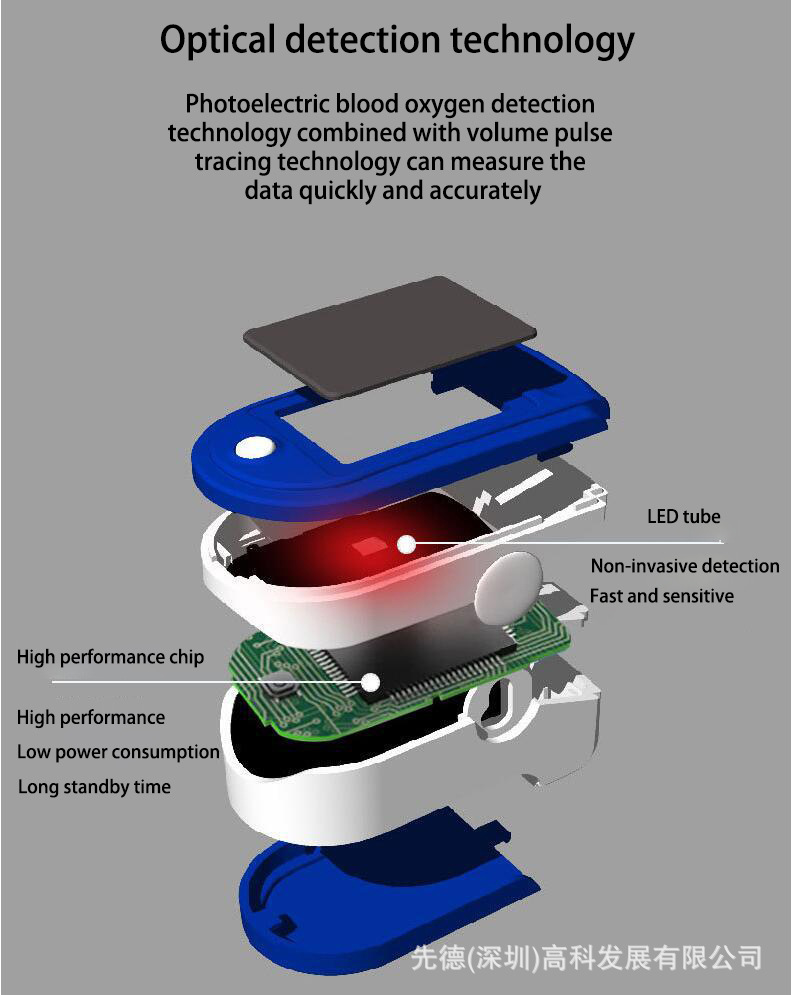 Optical detection technology

Photoelectric blood oxygen detection technology combined with volume pulse tracing technology can measure the data quickly and accurately

LED tube

Non-invasive detection

Fast and sensitive

High performance chip

High performance

Low power consumption

Long standby time

先德(深圳)高科发展有限公司