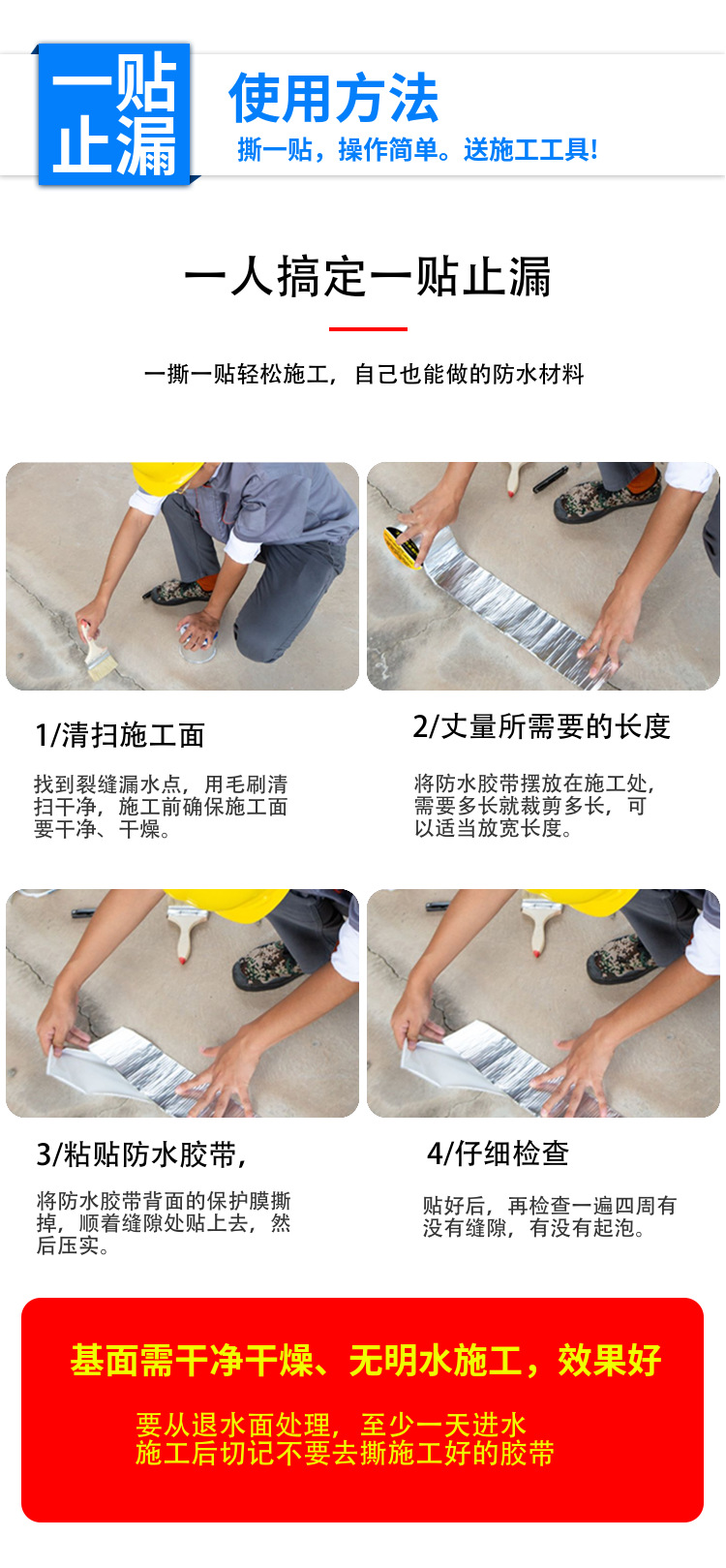 一贴止漏

使用方法

撕一贴，操作简单。送施工工具！

一人搞定一贴止漏

一撕一贴轻松施工，自己也能做的防水材料

1/清扫施工面

找到裂缝漏水点，用毛刷清扫干净，施工前确保施工面要干净、干燥。

2/丈量所需要的长度

将防水胶带摆放在施工处，需要多长就裁剪多长，可以适当放宽长度。

3/粘贴防水胶带，

将防水胶带背面的保护膜撕掉，顺着缝隙处贴上去，然后压实。

4/仔细检查

贴好后，再检查一遍四周有没有缝隙，有没有起泡。

基面需干净干燥、无明水施工，效果好

要从退水面处理，至少一天进水
施工后切记不要去撕施工好的胶带