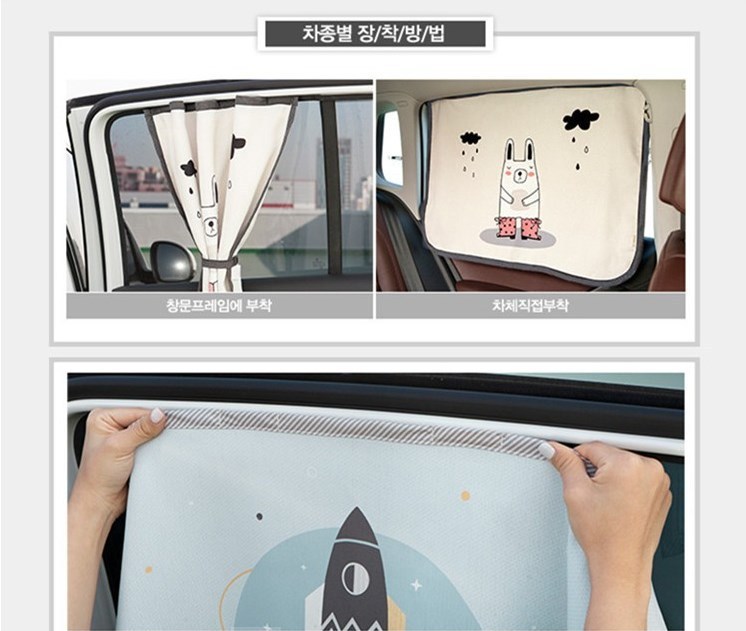 차종별 장/착/방/법

창문프레임에 부착

차체직접부착