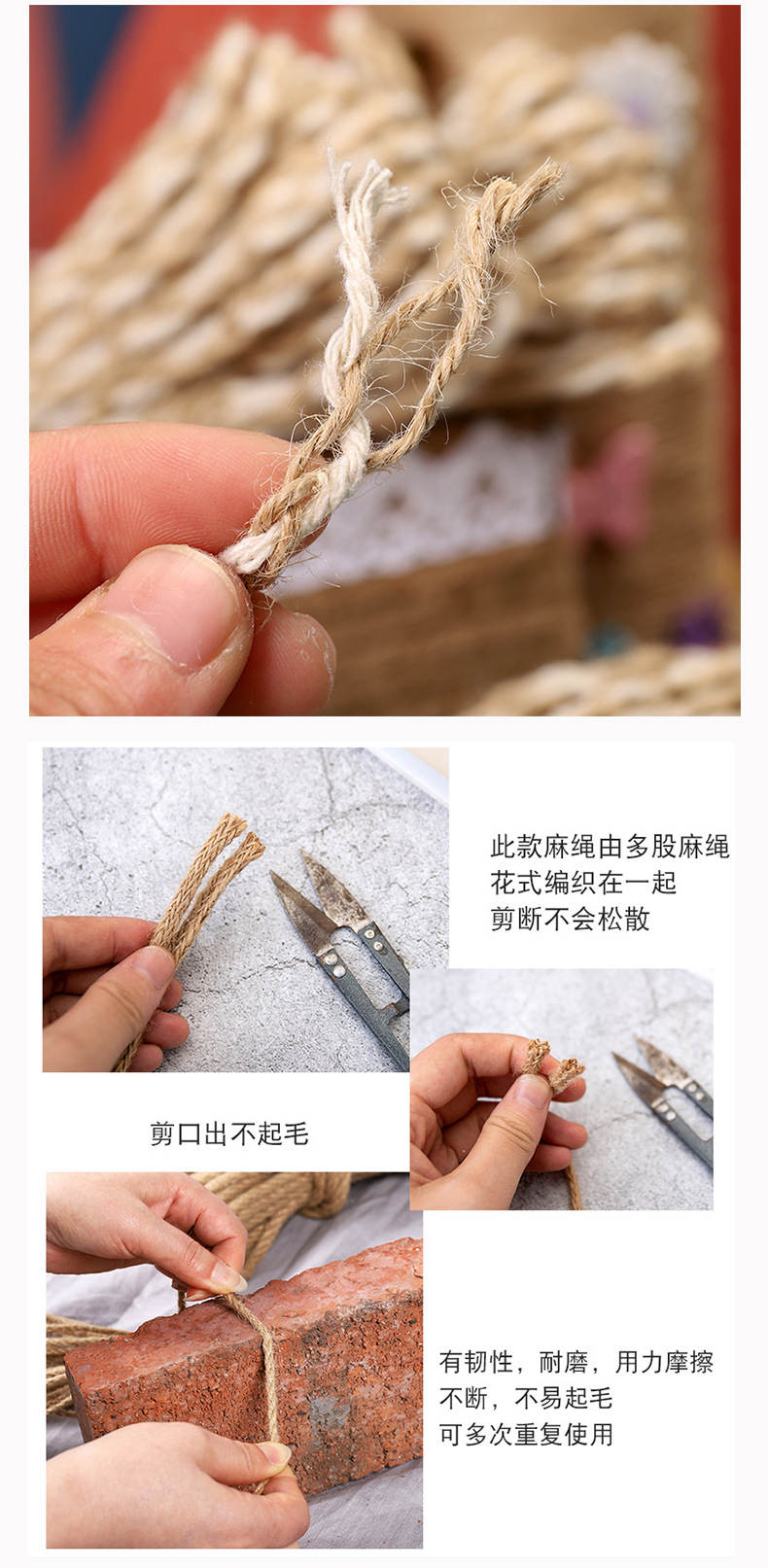 此款麻绳由多股麻绳
花式编织在一起
剪断不会松散

剪口出不起毛

有韧性，耐磨，用力摩擦
不断，不易起毛
可多次重复使用