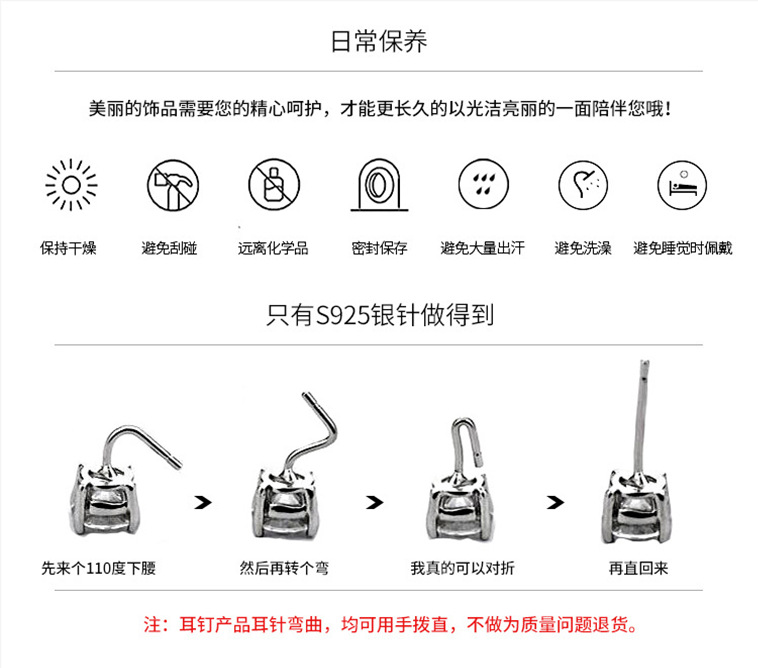 日常保养

美丽的饰品需要您的精心呵护，才能更长久的以光洁亮丽的一面陪伴您哦！

保持干燥　避免刮碰　远离化学品　密封保存　避免大量出汗　避免洗澡　避免睡觉时佩戴

只有S925银针做得到

先来个110度下腰　然后再转个弯　我真的可以对折　再直回来

注：耳钉产品耳针弯曲，均可用手拨直，不做为质量问题退货。