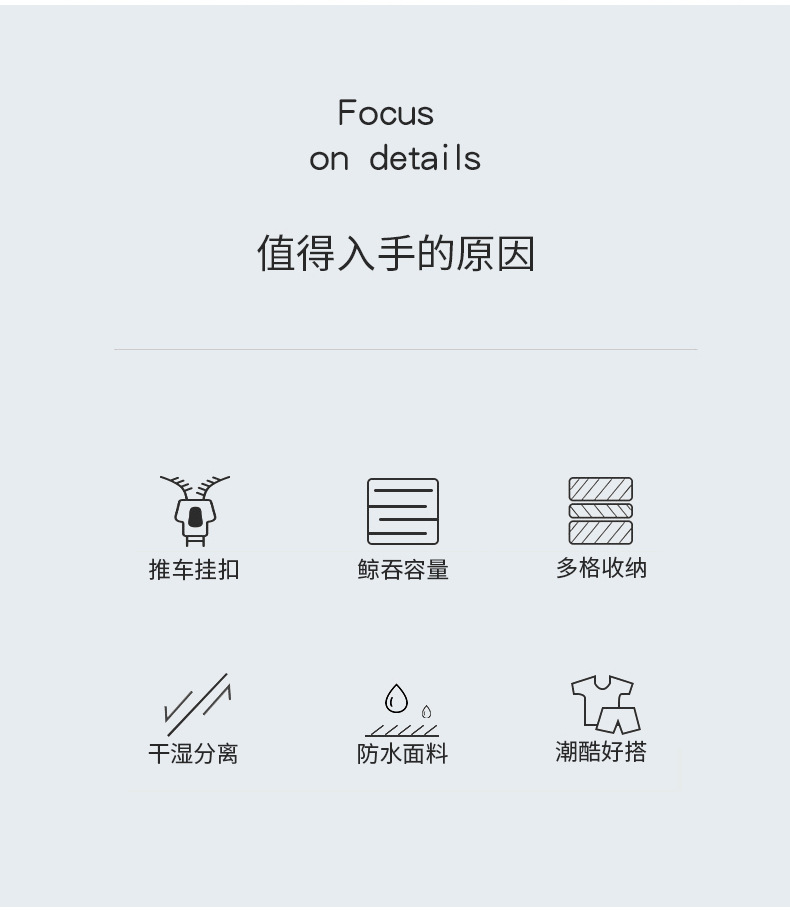 Focus
on details

值得入手的原因

推车挂扣

鲸吞容量

多格收纳

干湿分离

防水面料

潮酷好搭