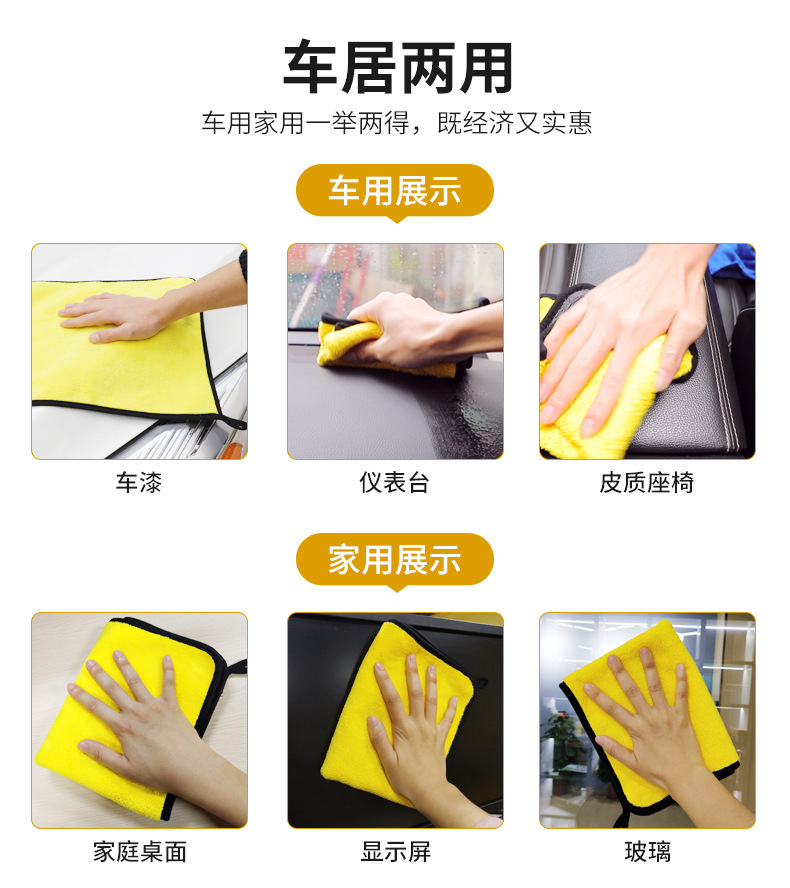 车居两用

车用家用一举两得，既经济又实惠

车用展示

车漆

仪表台

皮质座椅

家用展示

家庭桌面

显示屏

玻璃