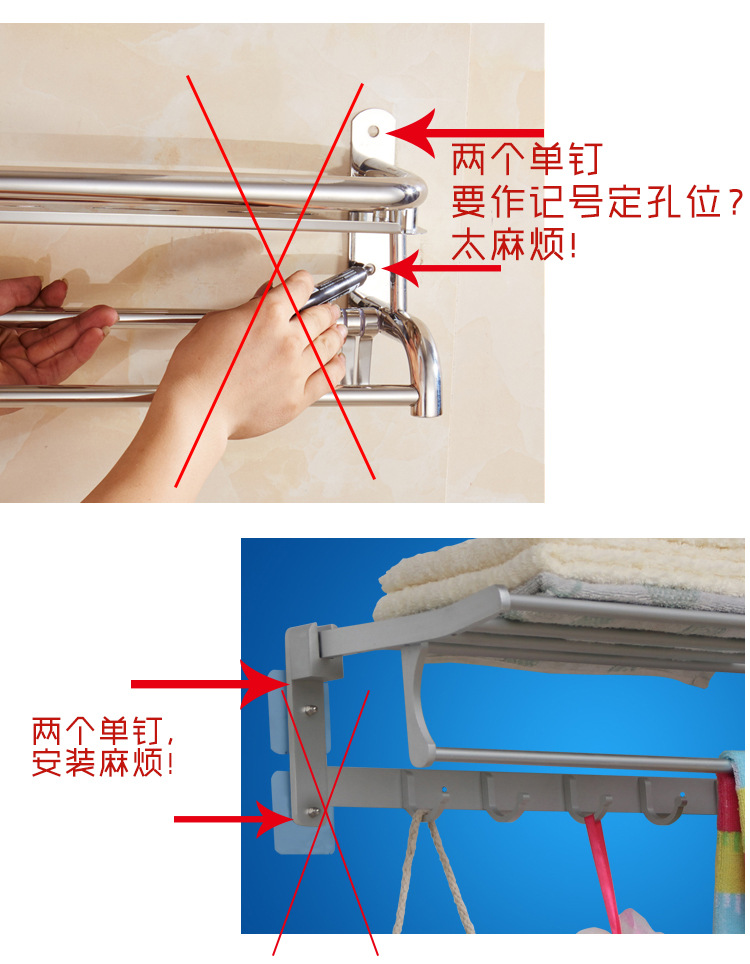 两个单钉
要作记号定孔位？
太麻烦！

两个单钉，
安装麻烦！