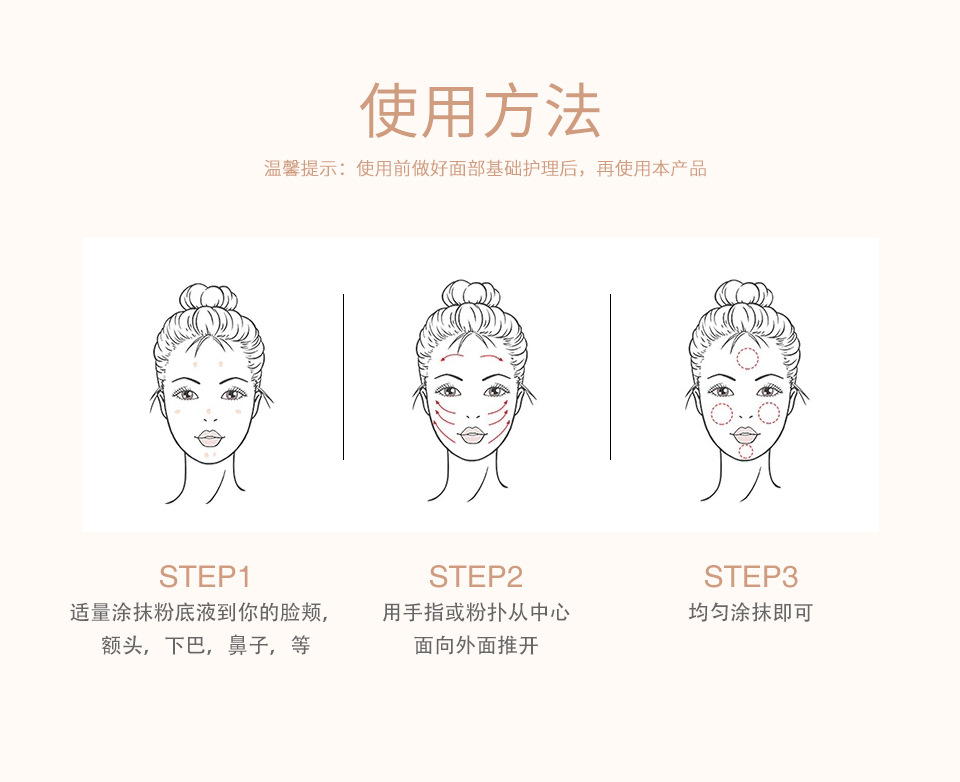 使用方法

温馨提示：使用前做好面部基础护理后，再使用本产品

STEP1
适量涂抹粉底液到你的脸颊，额头，下巴，鼻子，等

STEP2
用手指或粉扑从中心面向外面推开

STEP3
均匀涂抹即可