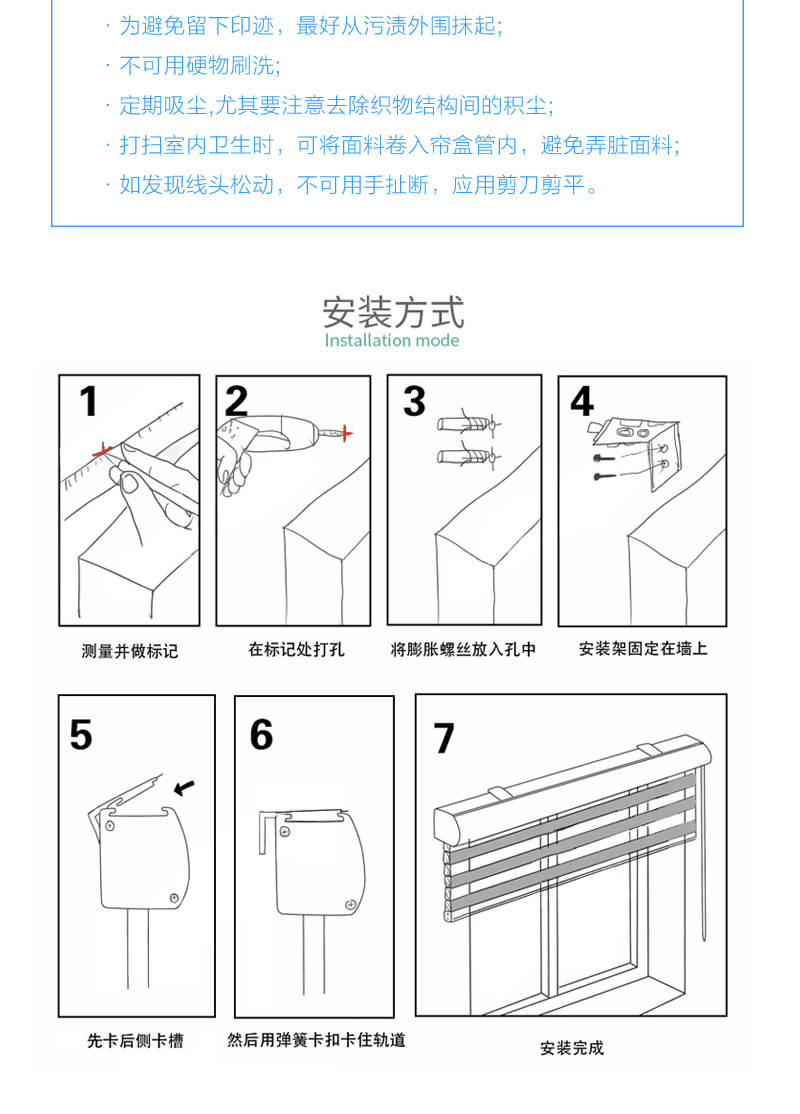 · 为避免留下印迹，最好从污渍外围抹起;
· 不可用硬物刷洗;
· 定期吸尘,尤其要注意去除织物结构间的积尘;
· 打扫室内卫生时，可将面料卷入帘盒管内，避免弄脏面料;
· 如发现线头松动，不可用手扯断，应用剪刀剪平。

安装方式
Installation mode

1
测量并做标记

2
在标记处打孔

3
将膨胀螺丝放入孔中

4
安装架固定在墙上

5
先卡后侧卡槽

6
然后用弹簧卡扣卡住轨道

7
安装完成