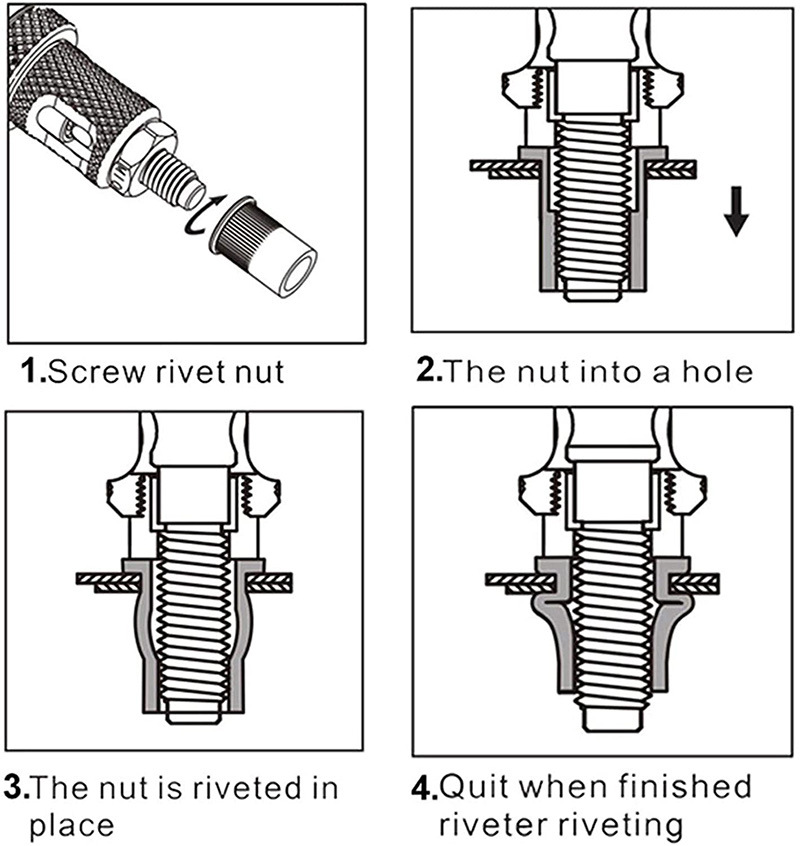 1.Screw rivet nut

2.The nut into a hole

3.The nut is riveted in place

4.Quit when finished riveter riveting