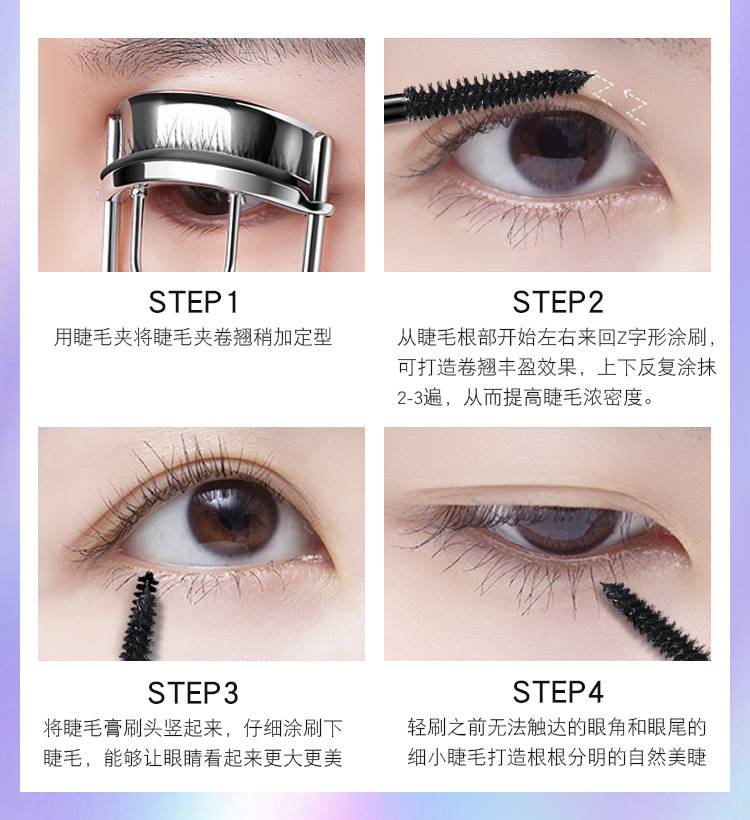 STEP1
用睫毛夹将睫毛夹卷翘稍加定型

STEP2
从睫毛根部开始左右来回Z字形涂刷，可打造卷翘丰盈效果，上下反复涂抹2-3遍，从而提高睫毛浓密度。

STEP3
将睫毛膏刷头竖起来，仔细涂刷下睫毛，能够让眼睛看起来更大更美

STEP4
轻刷之前无法触达的眼角和眼尾的细小睫毛打造根根分明的自然美睫