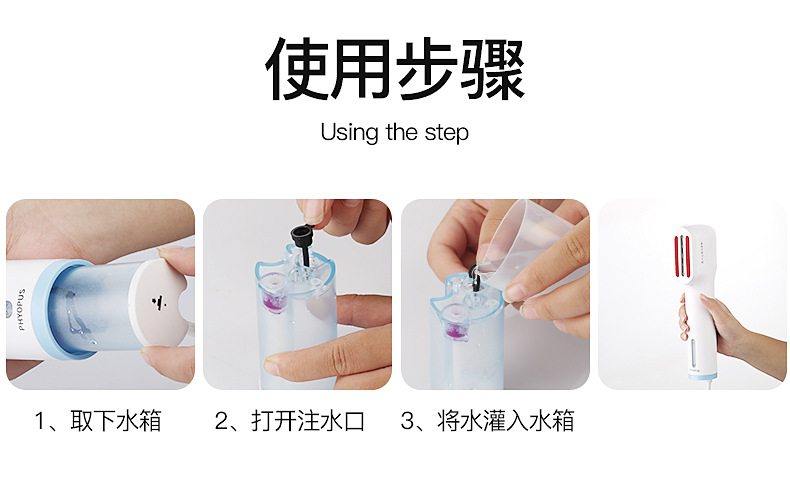 使用步骤

Using the step

PHYOPUS

1、取下水箱

2、打开注水口

3、将水灌入水箱