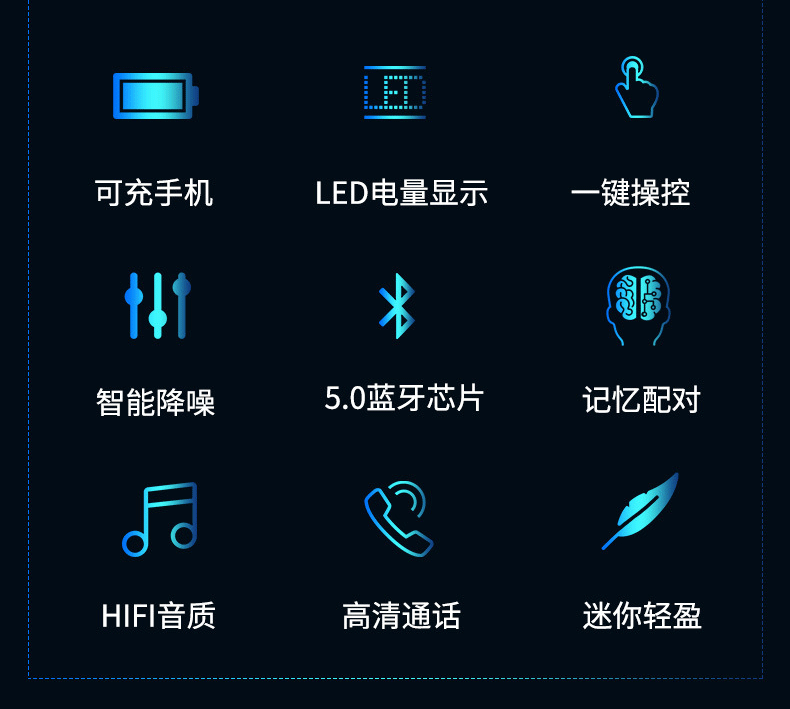 LED

可充手机

LED电量显示

一键操控

智能降噪

5.0蓝牙芯片

记忆配对

HIFI音质

高清通话

迷你轻盈