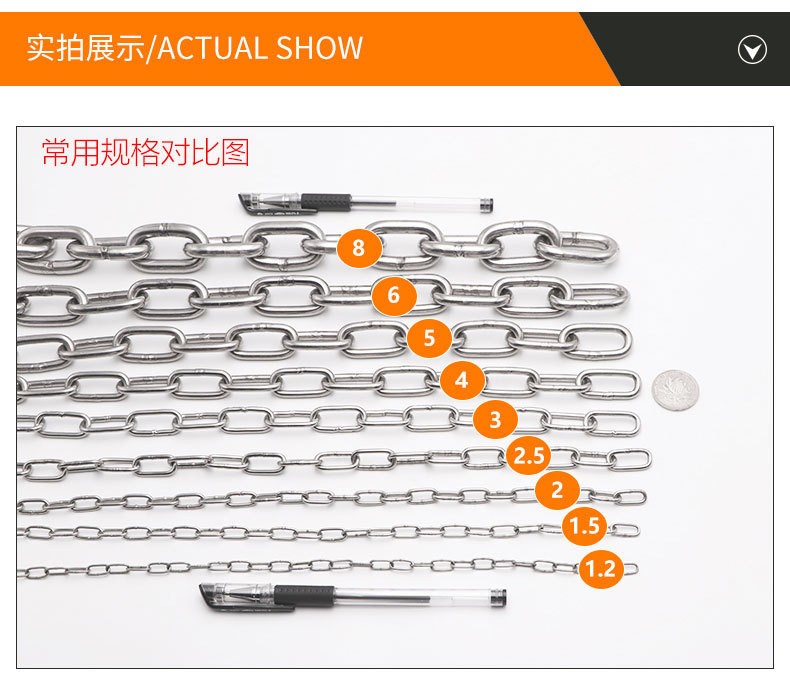 实拍展示/ACTUAL SHOW

常用规格对比图

8

6

5

4

3

2.5

2

1.5

1.2