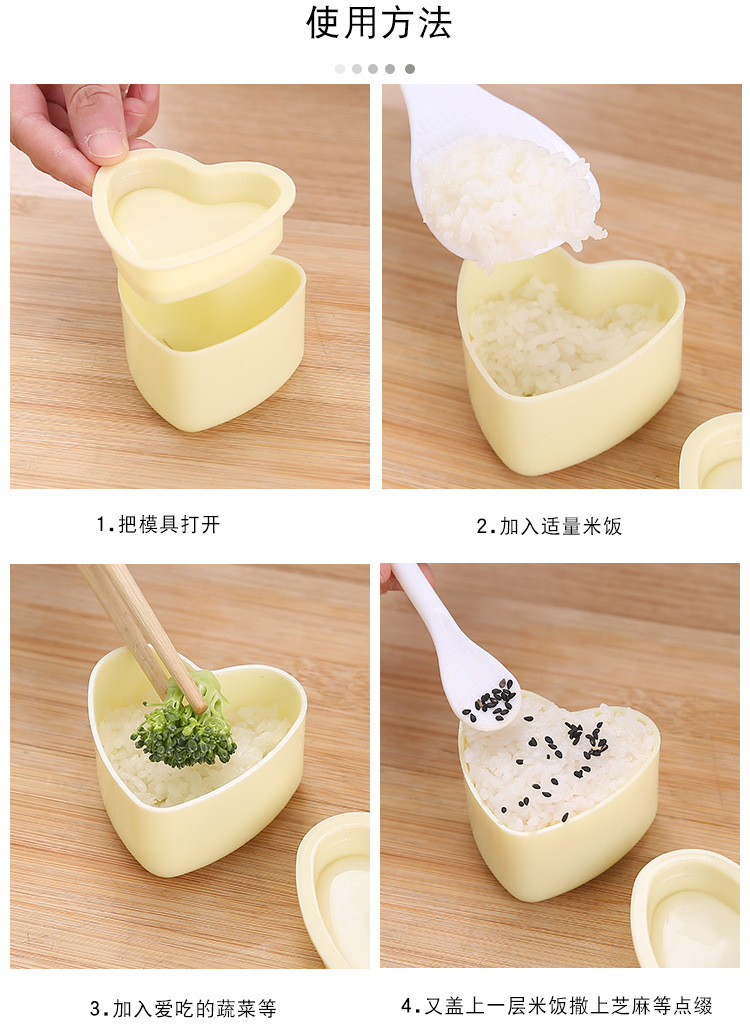 使用方法

1.把模具打开

2.加入适量米饭

3.加入爱吃的蔬菜等

4.又盖上一层米饭撒上芝麻等点缀