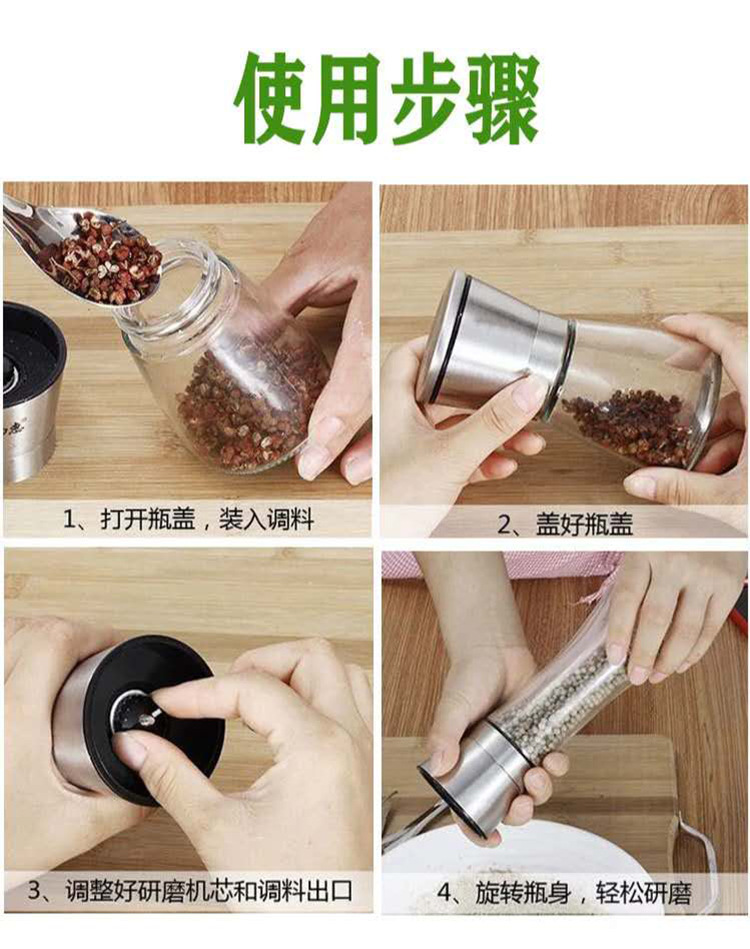 使用步骤

1、打开瓶盖，装入调料

2、盖好瓶盖

3、调整好研磨机芯和调料出口

4、旋转瓶身，轻松研磨