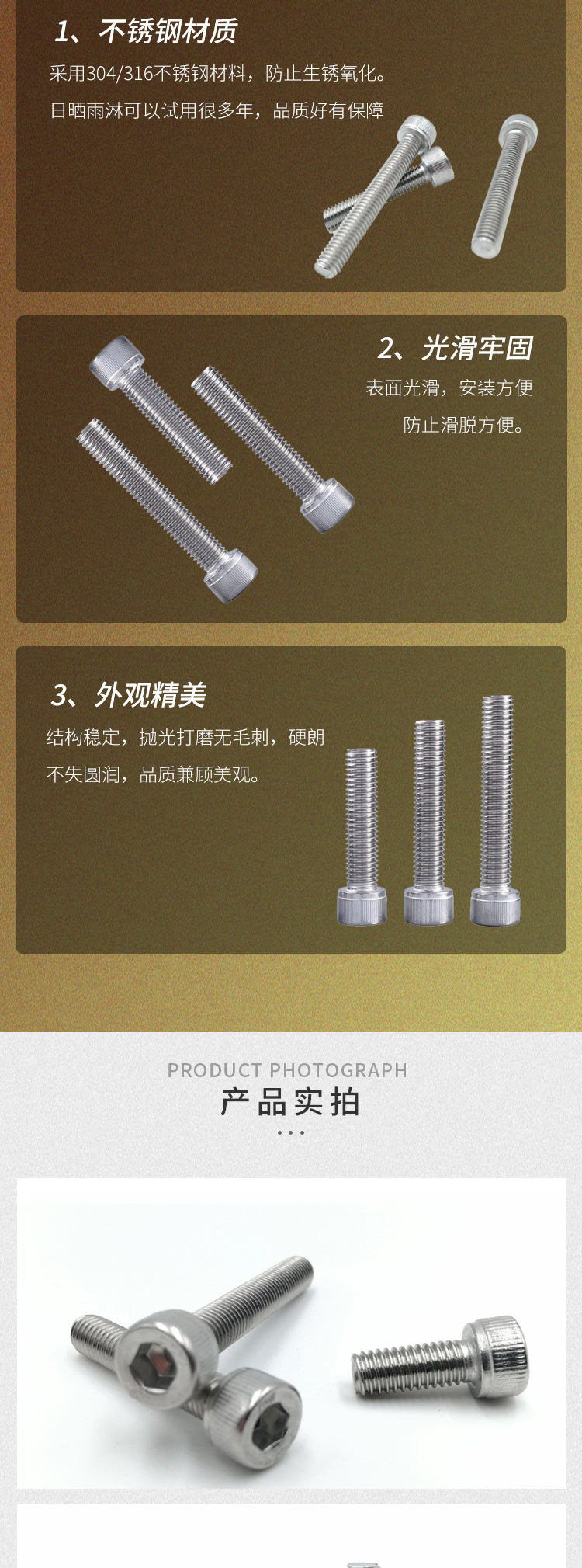 1、不锈钢材质

采用304/316不锈钢材料，防止生锈氧化。

日晒雨淋可以试用很多年，品质好有保障

2、光滑牢固

表面光滑，安装方便

防止滑脱方便。

3、外观精美

结构稳定，抛光打磨无毛刺，硬朗

不失圆润，品质兼顾美观。

PRODUCT PHOTOGRAPH

产品实拍