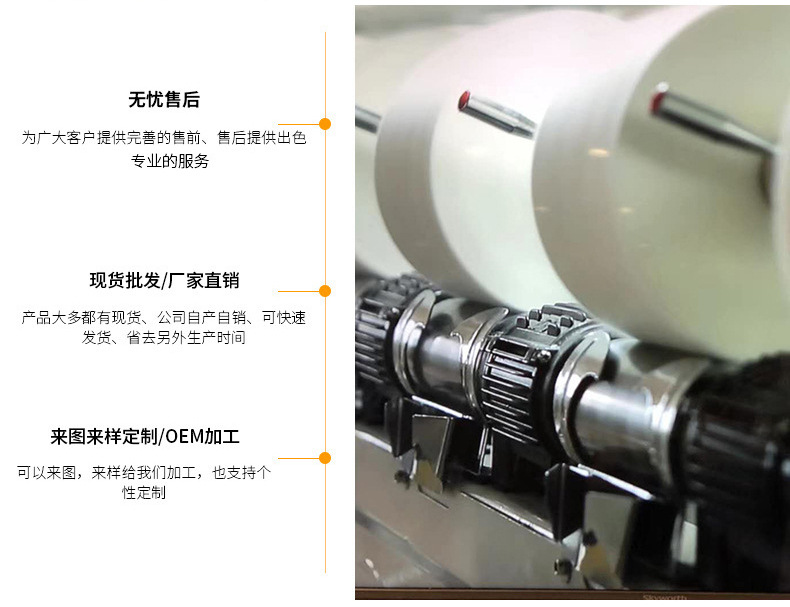 无忧售后

为广大客户提供完善的售前、售后提供出色专业的服务

现货批发/厂家直销

产品大多都有现货、公司自产自销、可快速发货、省去另外生产时间

来图来样定制/OEM加工

可以来图，来样给我们加工，也支持个性定制

Skyworth