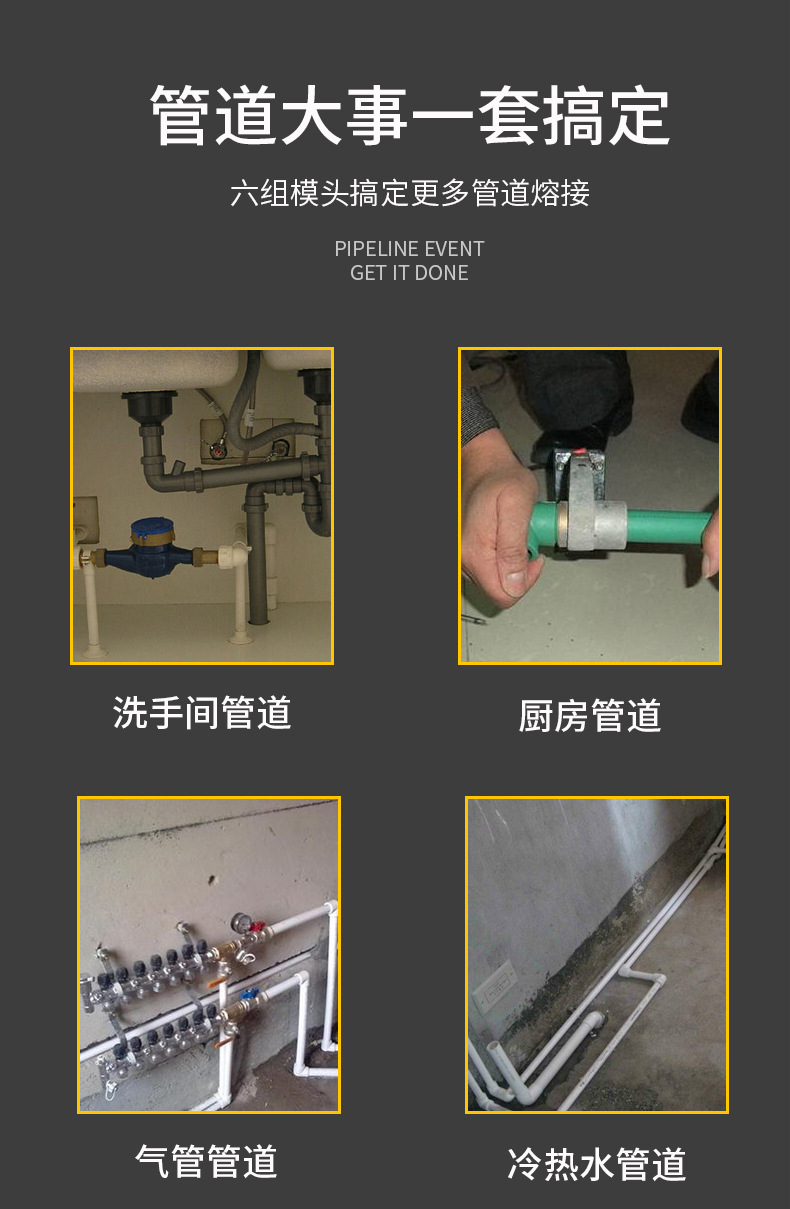 管道大事一套搞定

六组模头搞定更多管道熔接

PIPELINE EVENT
GET IT DONE

洗手间管道

厨房管道

气管管道

冷热水管道